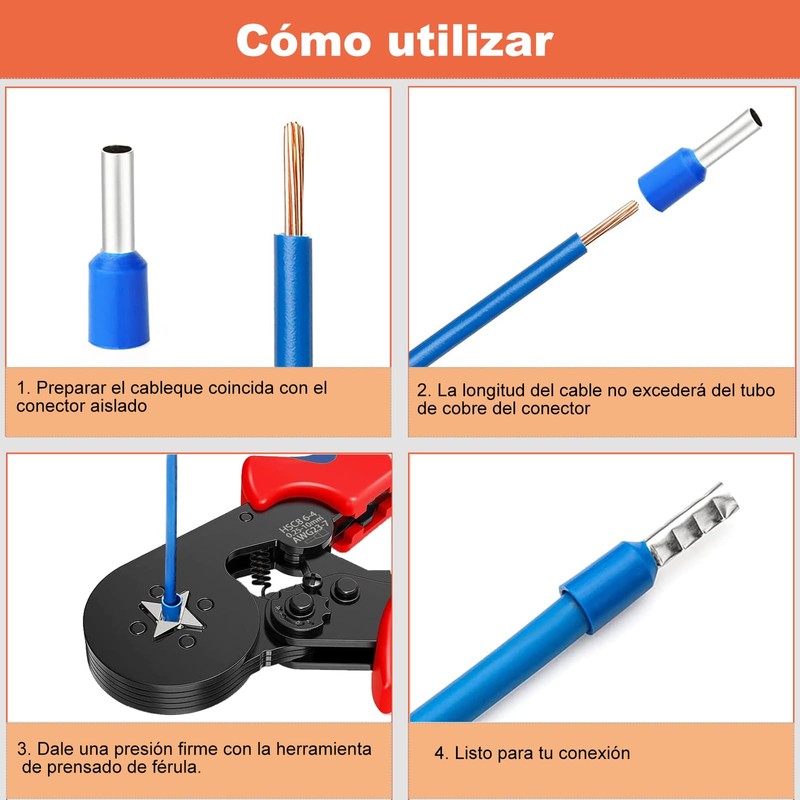 Cómo utilizar

1. Preparar el cableque coincida con el conector aislado

2. La longitud del cable no excederá del tubo de cobre del conector

HSC8 6-4
0.25-10mm²
AWG23-7

3. Dale una presión firme con la herramienta de prensado de férula.

4. Listo para tu conexión