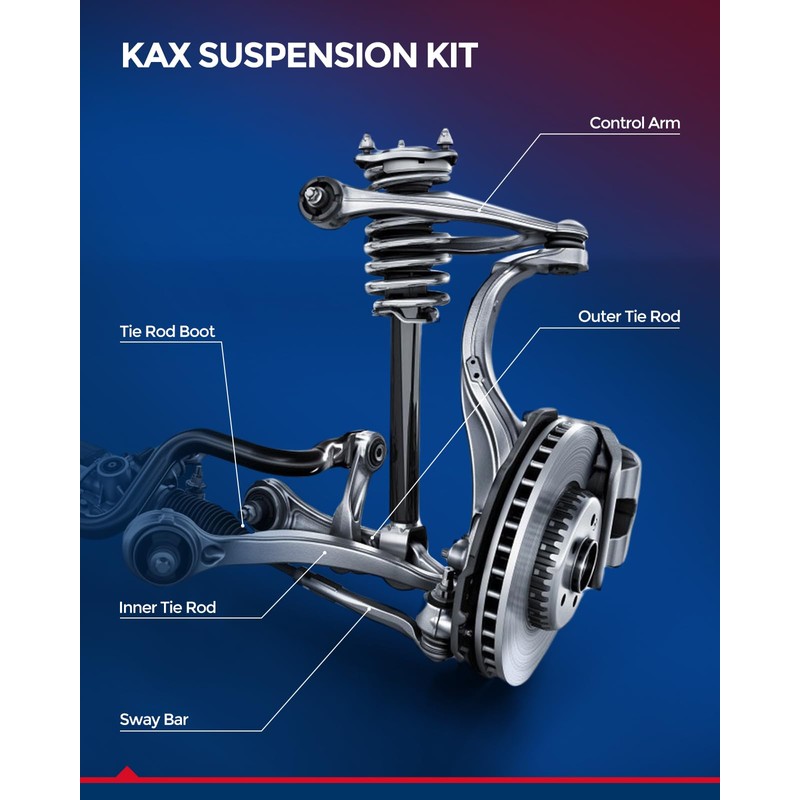 KAX SUSPENSION KIT

Control Arm

Outer Tie Rod

Tie Rod Boot

Inner Tie Rod

Sway Bar