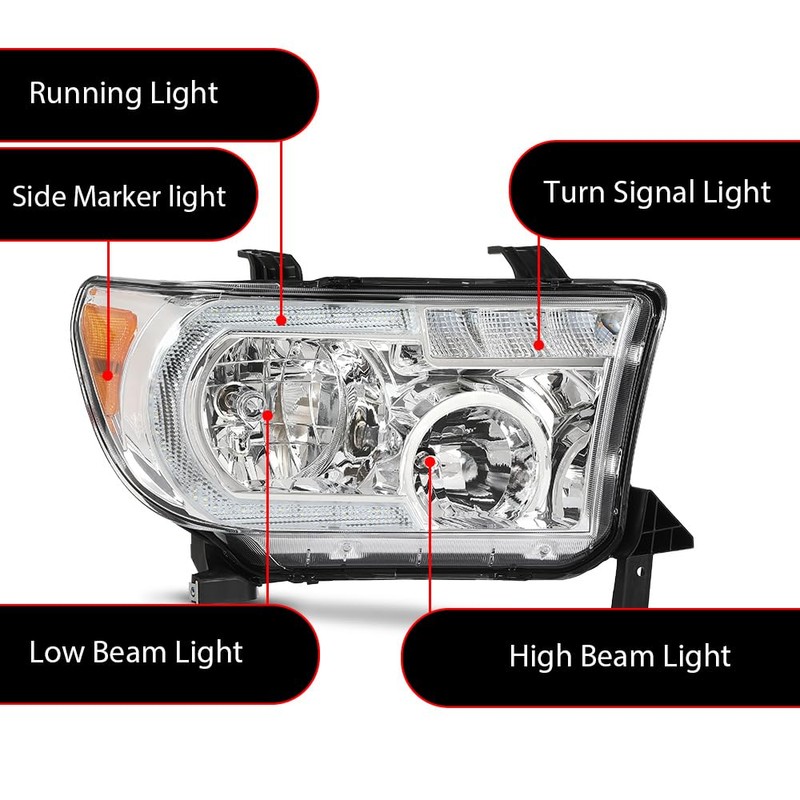 Running Light

Side Marker light

Turn Signal Light

Low Beam Light

High Beam Light