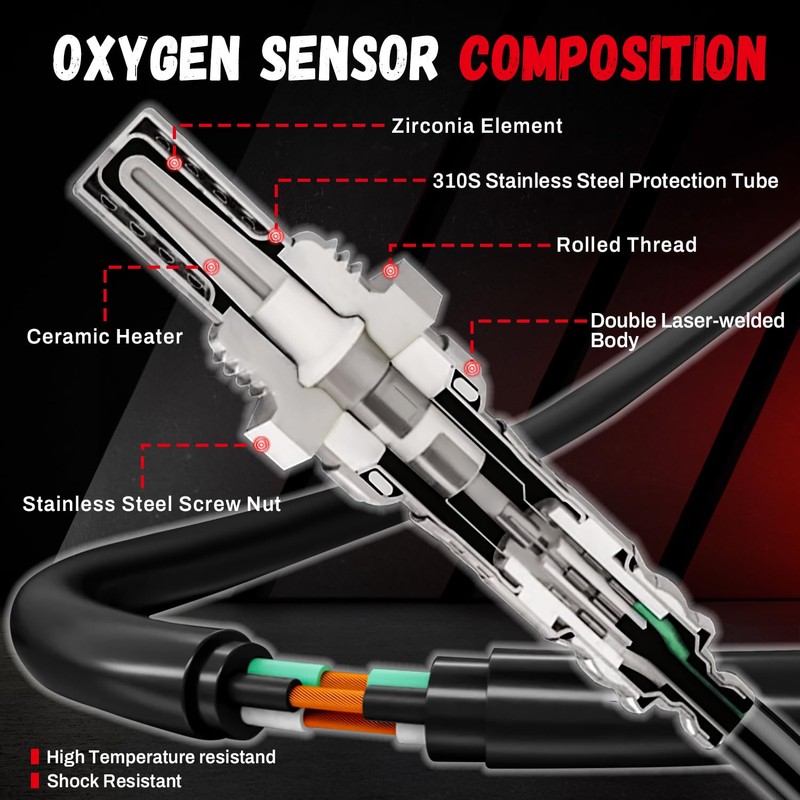 OXYGEN SENSOR COMPOSITION

Zirconia Element

310S Stainless Steel Protection Tube

Rolled Thread

Ceramic Heater

Double Laser-welded Body

Stainless Steel Screw Nut

High Temperature resistand

Shock Resistant