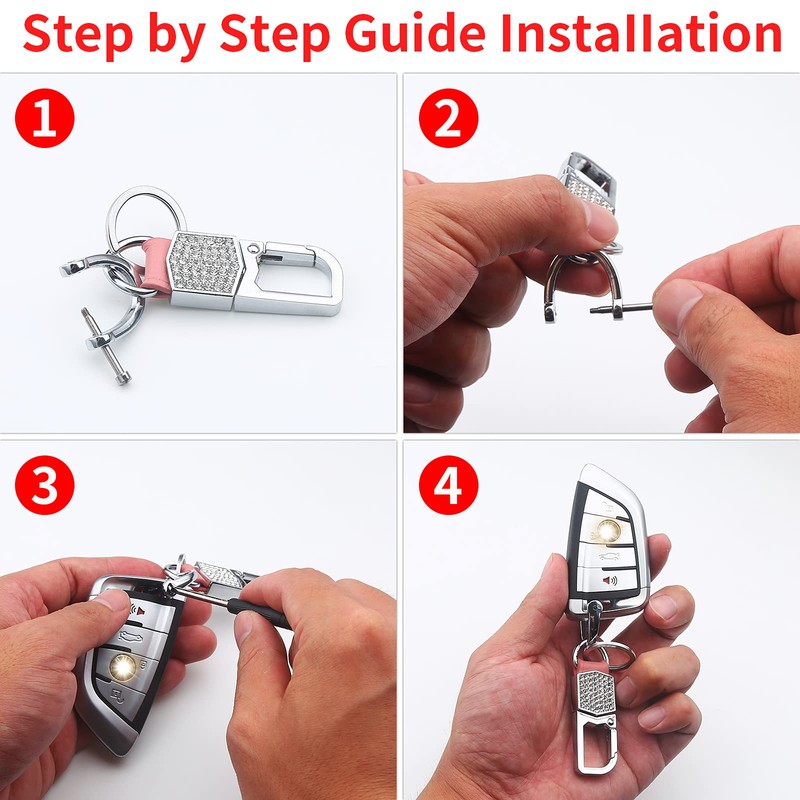 Step by Step Guide Installation

1

2

3

4