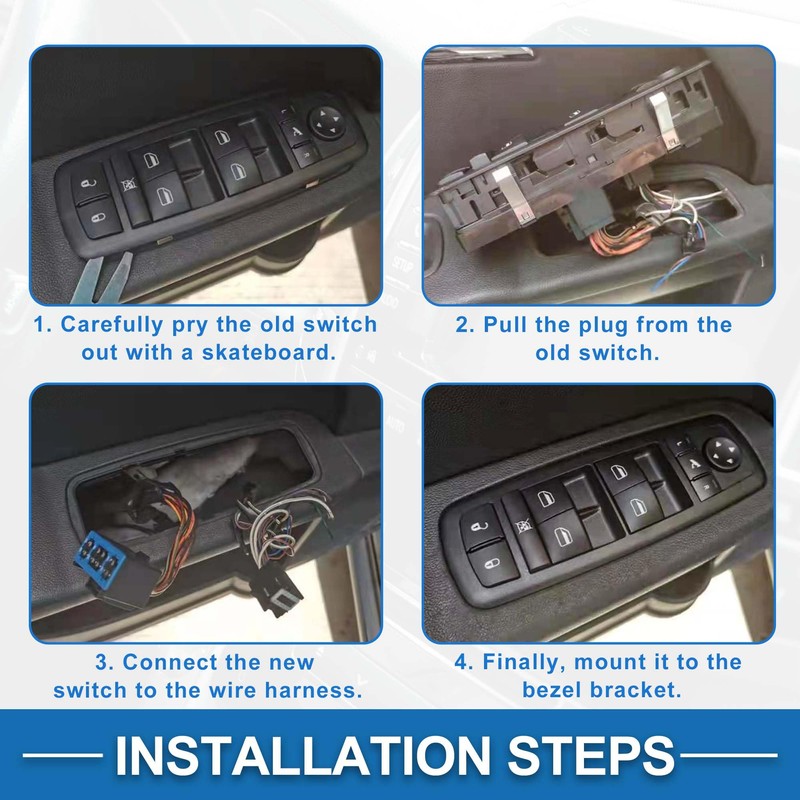 1. Carefully pry the old switch out with a skateboard.

2. Pull the plug from the old switch.

3. Connect the new switch to the wire harness.

4. Finally, mount it to the bezel bracket.

INSTALLATION STEPS