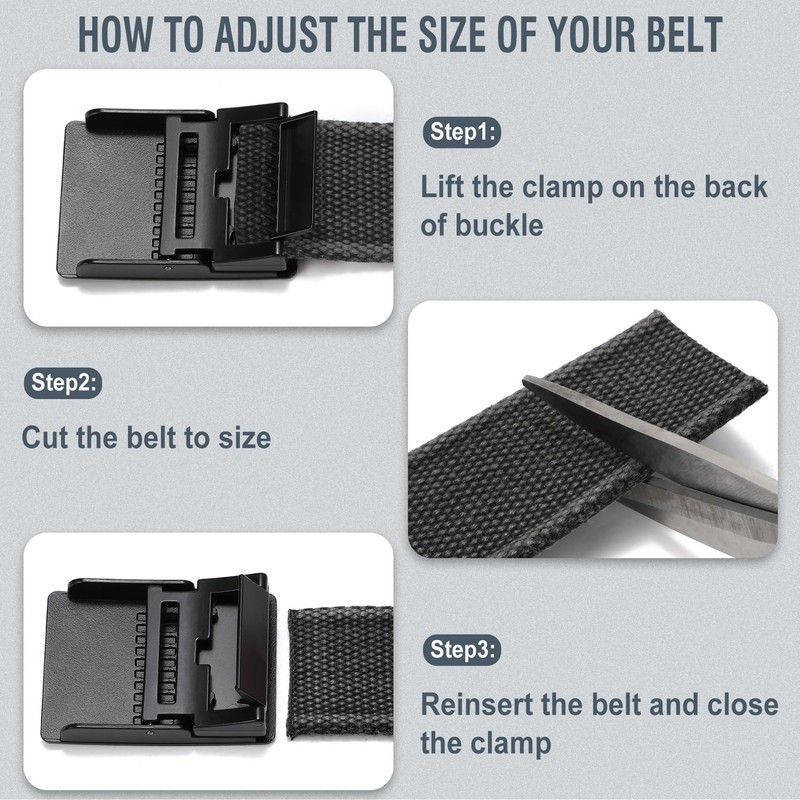 HOW TO ADJUST THE SIZE OF YOUR BELT

Step1:

Lift the clamp on the back of buckle

Step2:

Cut the belt to size

Step3:

Reinsert the belt and close the clamp