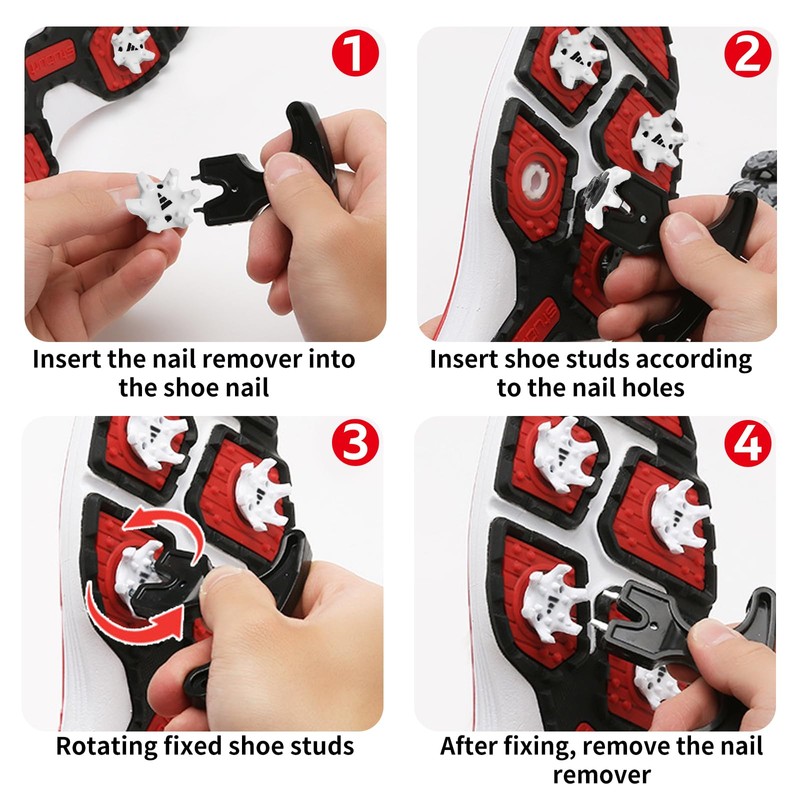 1

Insert the nail remover into the shoe nail

2

Insert shoe studs according to the nail holes

3

Rotating fixed shoe studs

4

After fixing, remove the nail remover