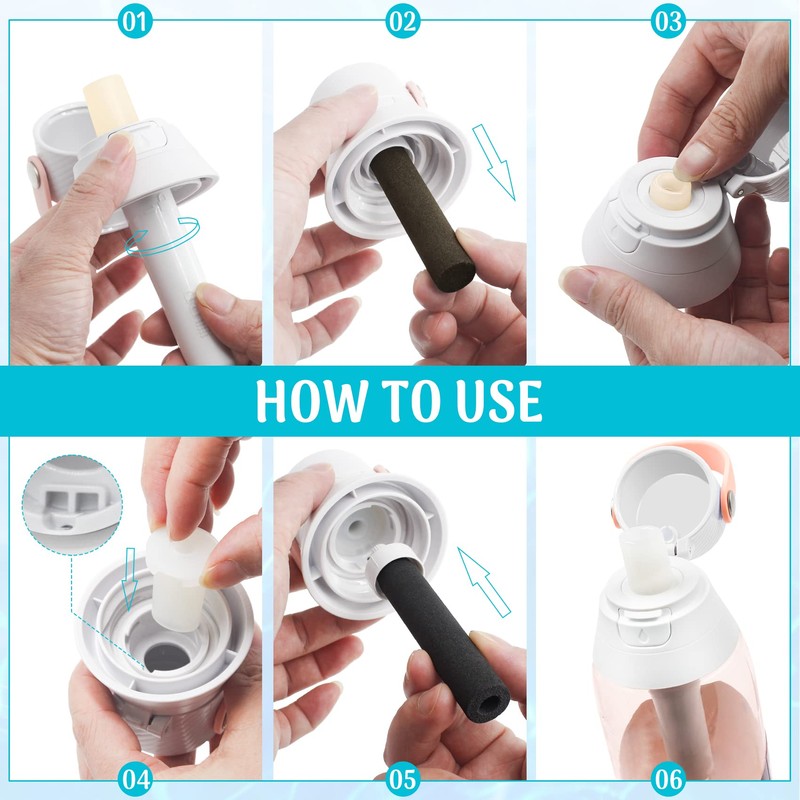 01
02
03
HOW TO USE
04
05
06