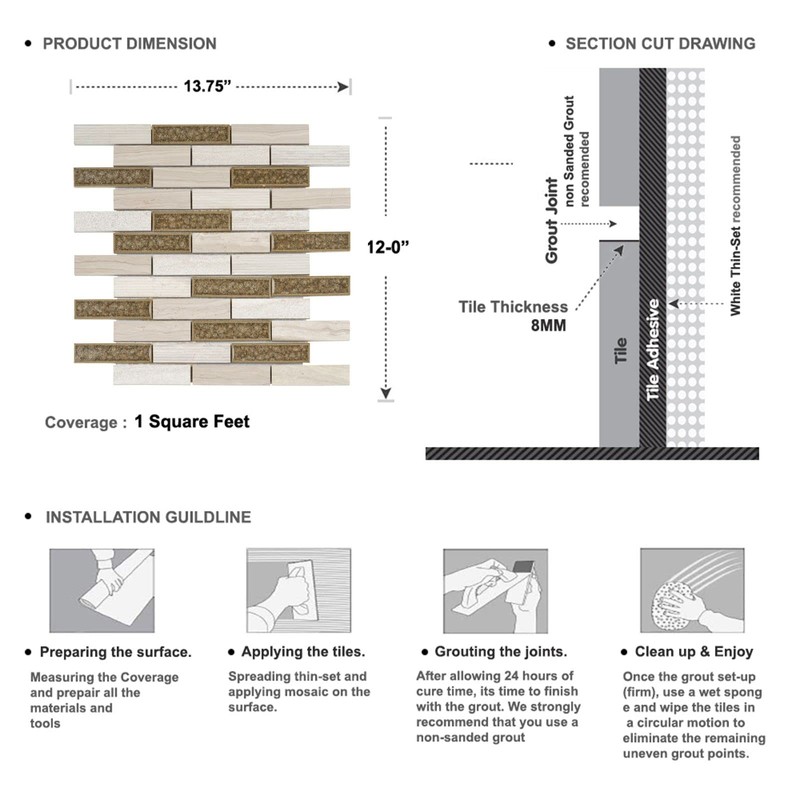 • PRODUCT DIMENSION

13.75”

12-0”

Coverage : 1 Square Feet

• SECTION CUT DRAWING

Grout Joint
non Sanded Grout recomended

Tile Thickness
8MM

Tile

Tile Adhesive

White Thin-Set recommended

• INSTALLATION GUILDLINE

• Preparing the surface.

Measuring the Coverage and prepair all the materials and tools

• Applying the tiles.

Spreading thin-set and applying mosaic on the surface.

• Grouting the joints.

After allowing 24 hours of cure time, its time to finish with the grout. We strongly recommend that you use a non-sanded grout

• Clean up & Enjoy

Once the grout set-up (firm), use a wet spong e and wipe the tiles in a circular motion to eliminate the remaining uneven grout points.