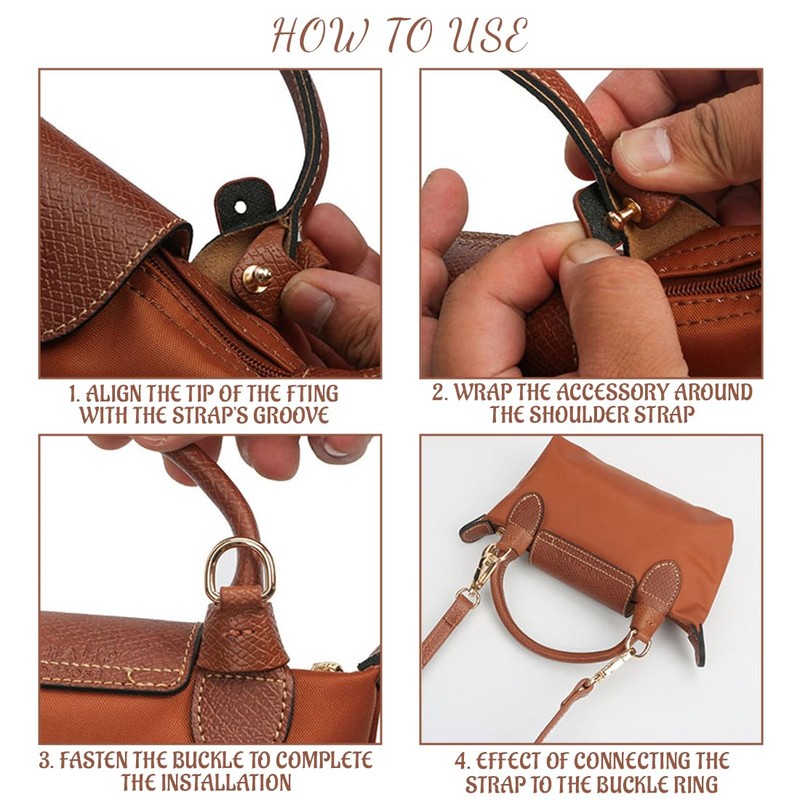 HOW TO USE

1. ALIGN THE TIP OF THE FTING WITH THE STRAP'S GROOVE

2. WRAP THE ACCESSORY AROUND THE SHOULDER STRAP

3. FASTEN THE BUCKLE TO COMPLETE THE INSTALLATION

4. EFFECT OF CONNECTING THE STRAP TO THE BUCKLE RING