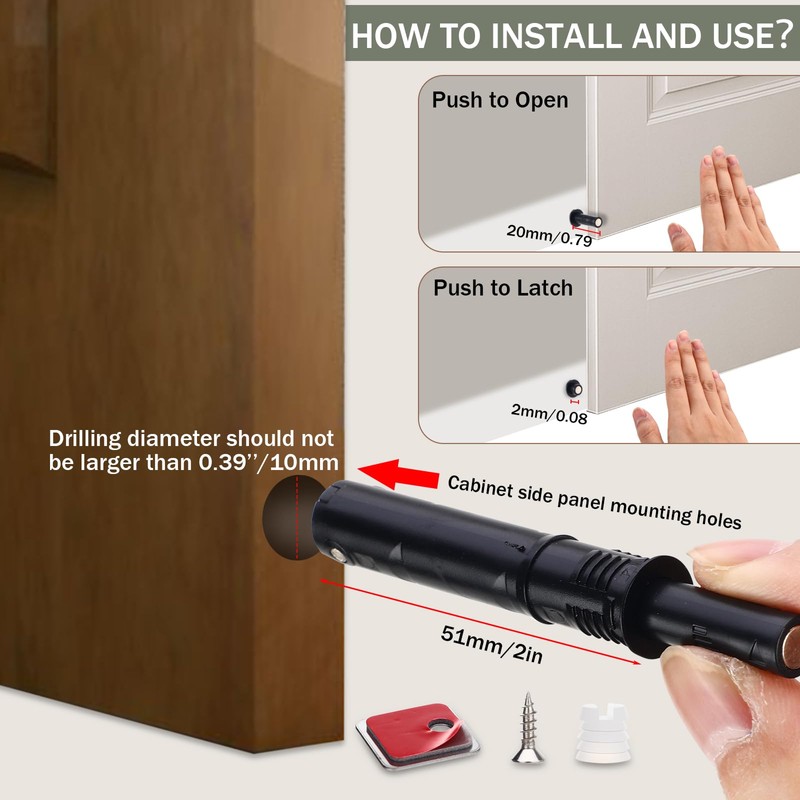 HOW TO INSTALL AND USE?

Push to Open

20mm/0.79

Push to Latch

2mm/0.08

Drilling diameter should not be larger than 0.39''/10mm

Cabinet side panel mounting holes

51mm/2in