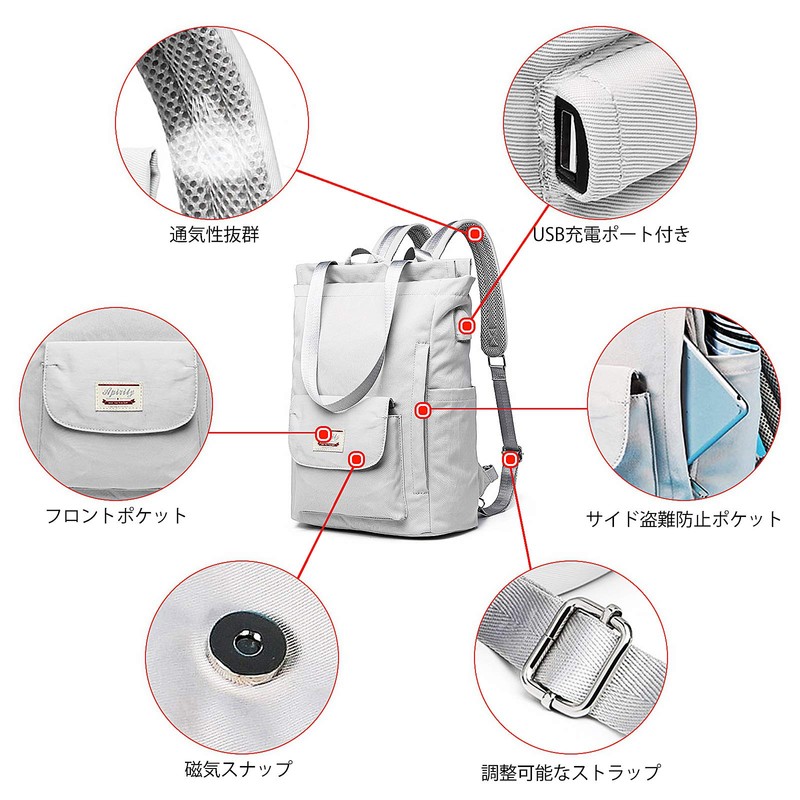 通気性抜群

USB充電ポート付き

Apirily

フロントポケット

サイド盗難防止ポケット

磁気スナップ

調整可能なストラップ