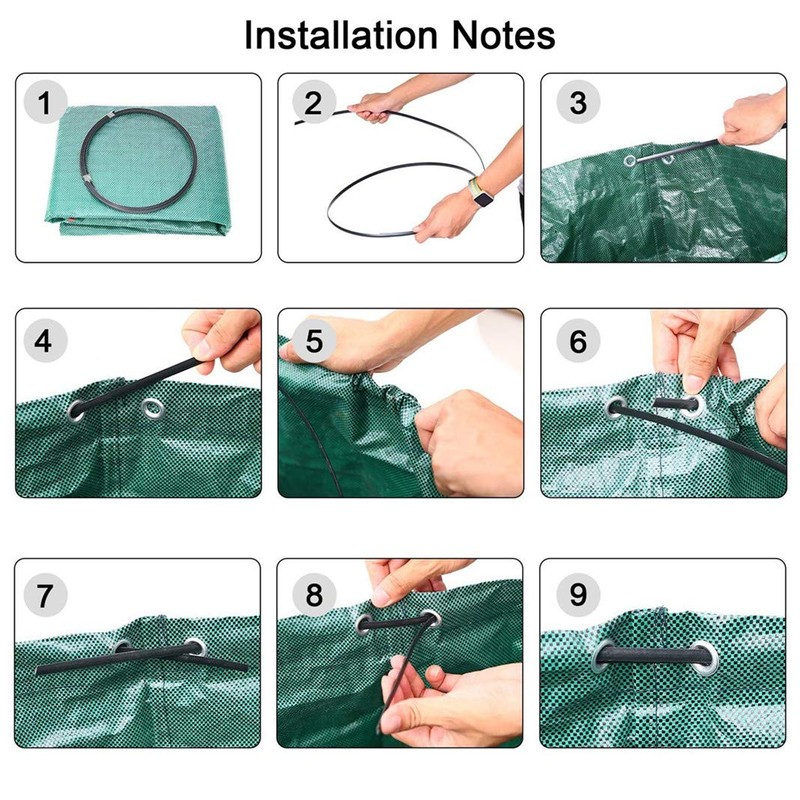 Installation Notes

1

2

3

4

5

6

7

8

9