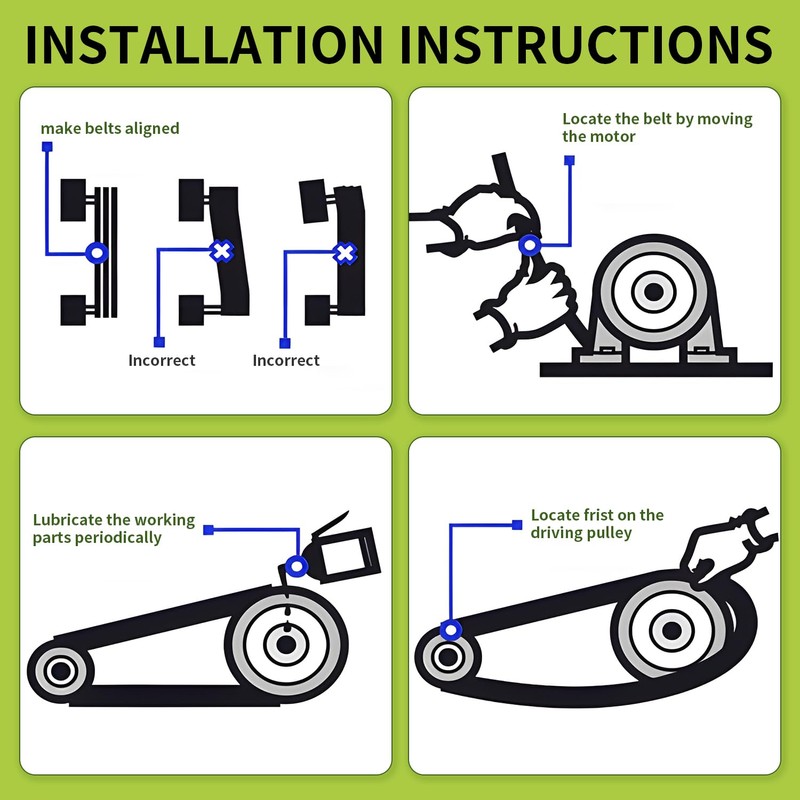 INSTALLATION INSTRUCTIONS

make belts aligned

Incorrect

Incorrect

Locate the belt by moving the motor

Lubricate the working parts periodically

Locate frist on the driving pulley