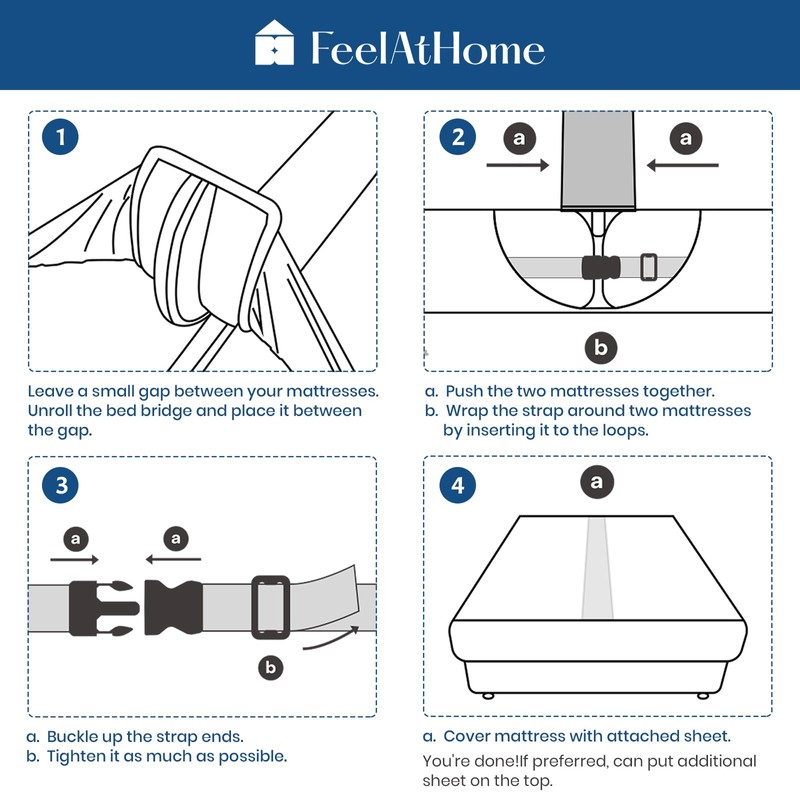 FeelAtHome

1

Leave a small gap between your mattresses. Unroll the bed bridge and place it between the gap.

2

a

a

b

a. Push the two mattresses together.
b. Wrap the strap around two mattresses by inserting it to the loops.

3

a

a

b

a. Buckle up the strap ends.
b. Tighten it as much as possible.

4

a

a. Cover mattress with attached sheet.

You're done!If preferred, can put additional sheet on the top.