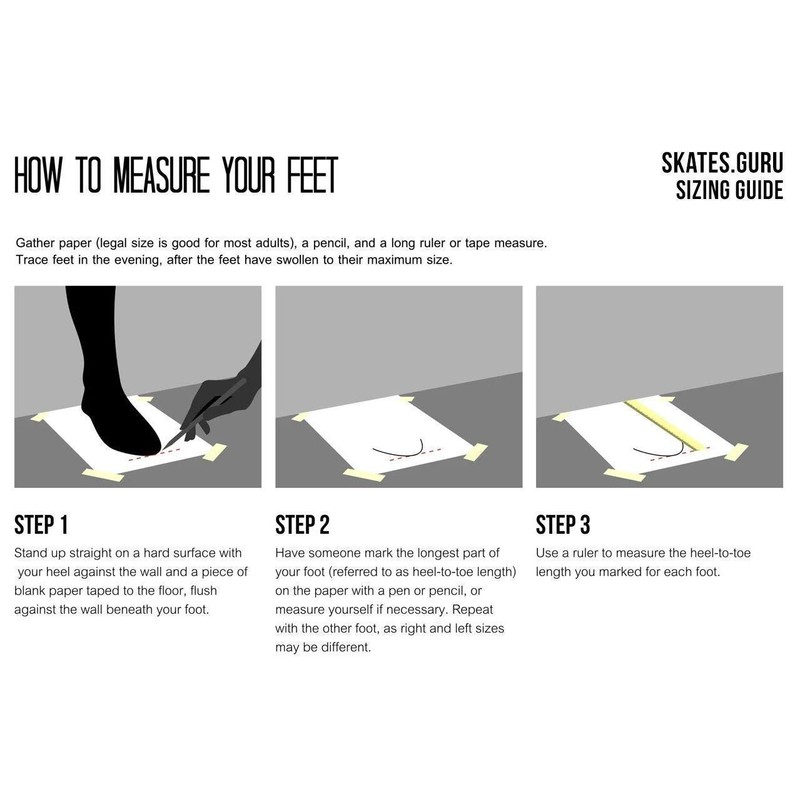 HOW TO MEASURE YOUR FEET

SKATES.GURU
SIZING GUIDE

Gather paper (legal size is good for most adults), a pencil, and a long ruler or tape measure. Trace feet in the evening, after the feet have swollen to their maximum size.

STEP 1
Stand up straight on a hard surface with your heel against the wall and a piece of blank paper taped to the floor, flush against the wall beneath your foot.

STEP 2
Have someone mark the longest part of your foot (referred to as heel-to-toe length) on the paper with a pen or pencil, or measure yourself if necessary. Repeat with the other foot, as right and left sizes may be different.

STEP 3
Use a ruler to measure the heel-to-toe length you marked for each foot.