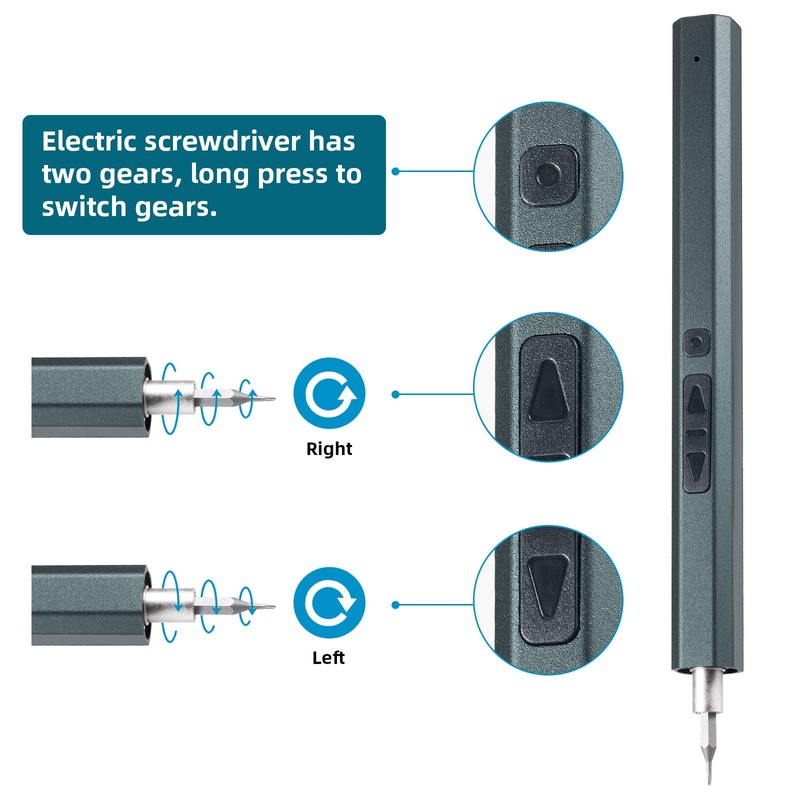 Electric screwdriver has two gears, long press to switch gears.

Right

Left