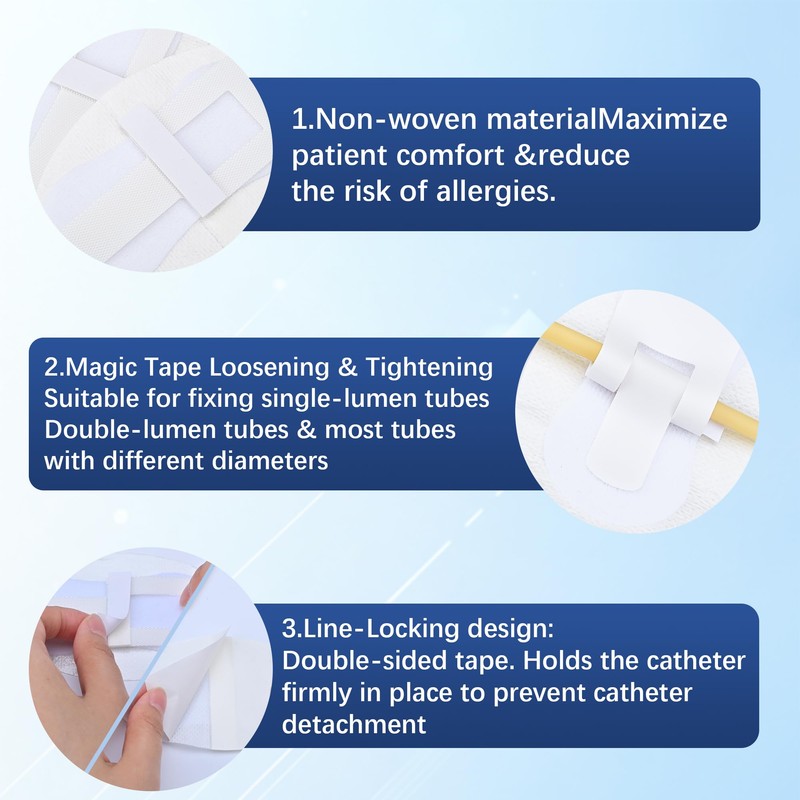 1.Non-woven materialMaximize patient comfort &reduce the risk of allergies.

2.Magic Tape Loosening & Tightening Suitable for fixing single-lumen tubes Double-lumen tubes & most tubes with different diameters

3.Line-Locking design:
Double-sided tape. Holds the catheter firmly in place to prevent catheter detachment