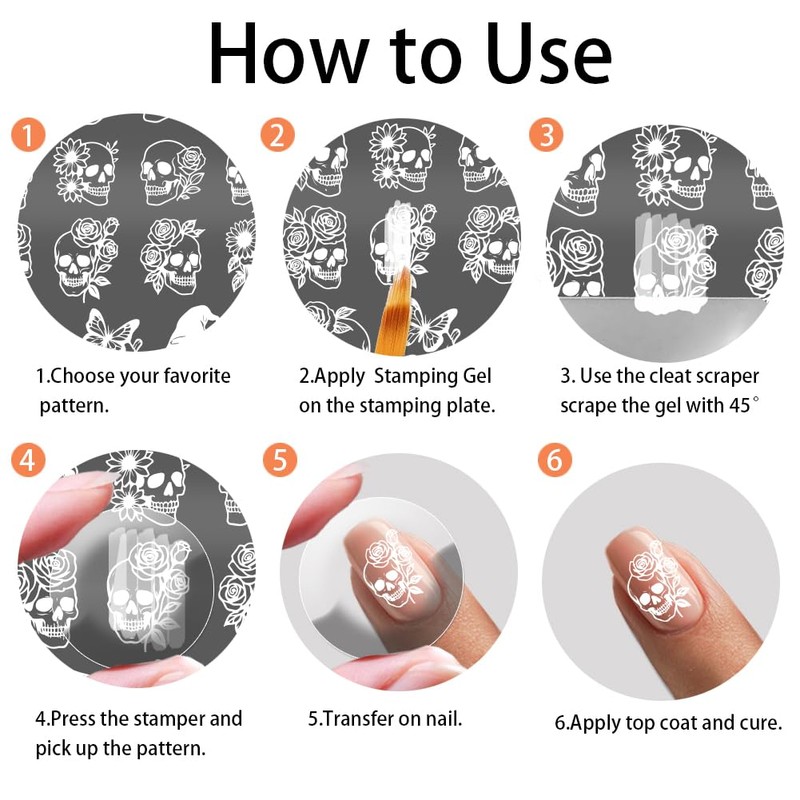 How to Use

1

1.Choose your favorite pattern.

2

2.Apply Stamping Gel on the stamping plate.

3

3. Use the cleat scraper scrape the gel with 45°

4

4.Press the stamper and pick up the pattern.

5

5.Transfer on nail.

6

6.Apply top coat and cure.