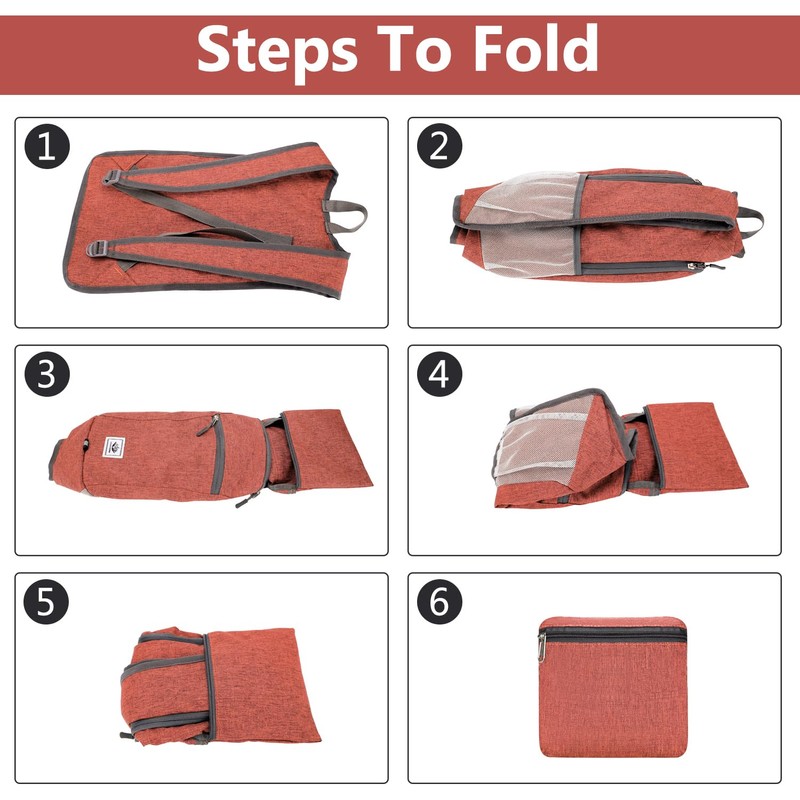 Steps To Fold

1

2

3

4

5

6