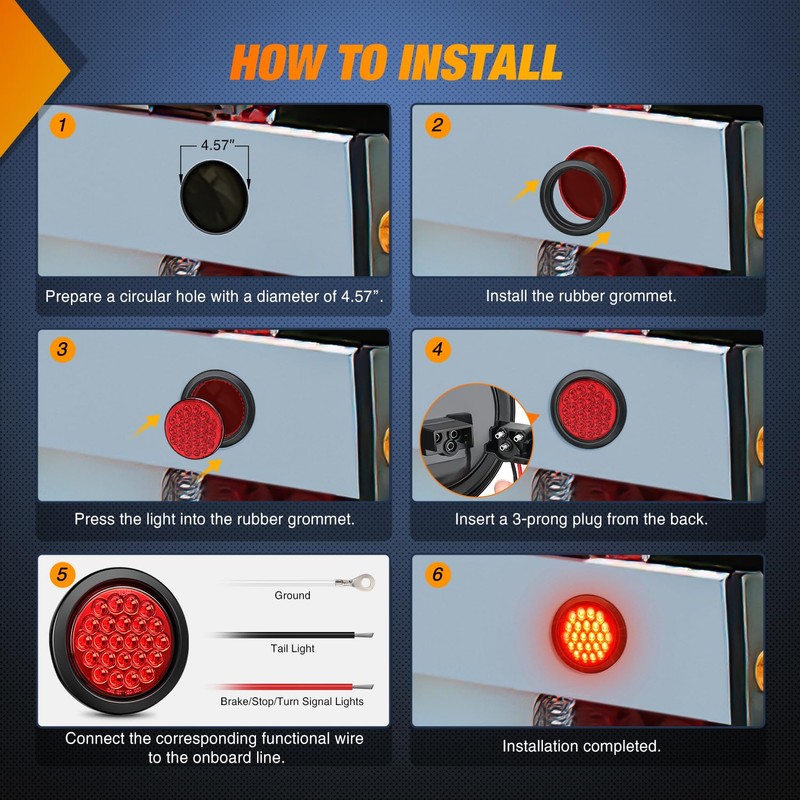 HOW TO INSTALL

1

4.57"

Prepare a circular hole with a diameter of 4.57".

2

Install the rubber grommet.

3

Press the light into the rubber grommet.

4

Insert a 3-prong plug from the back.

5

Ground

Tail Light

Brake/Stop/Turn Signal Lights

Connect the corresponding functional wire to the onboard line.

6

Installation completed.