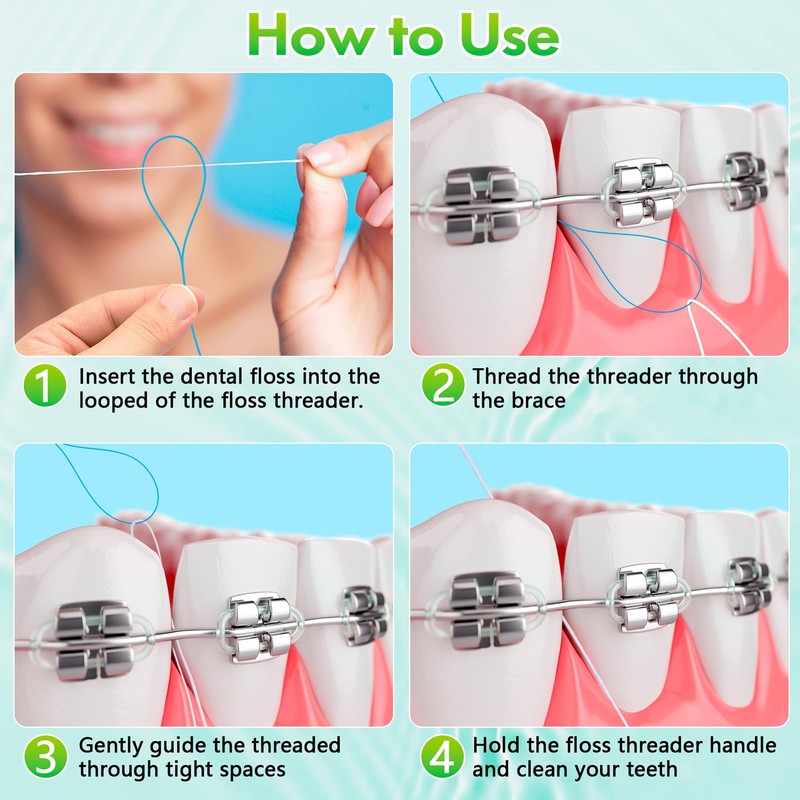 How to Use

1 Insert the dental floss into the looped of the floss threader.

2 Thread the threader through the brace

3 Gently guide the threaded through tight spaces

4 Hold the floss threader handle and clean your teeth