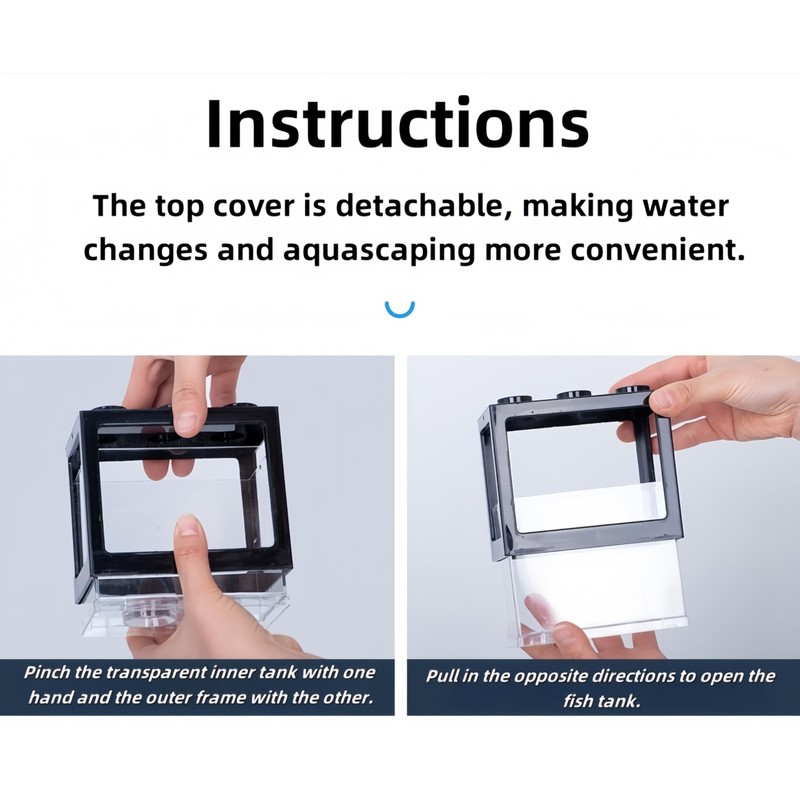 Instructions

The top cover is detachable, making water changes and aquascaping more convenient.

Pinch the transparent inner tank with one hand and the outer frame with the other.

Pull in the opposite directions to open the fish tank.