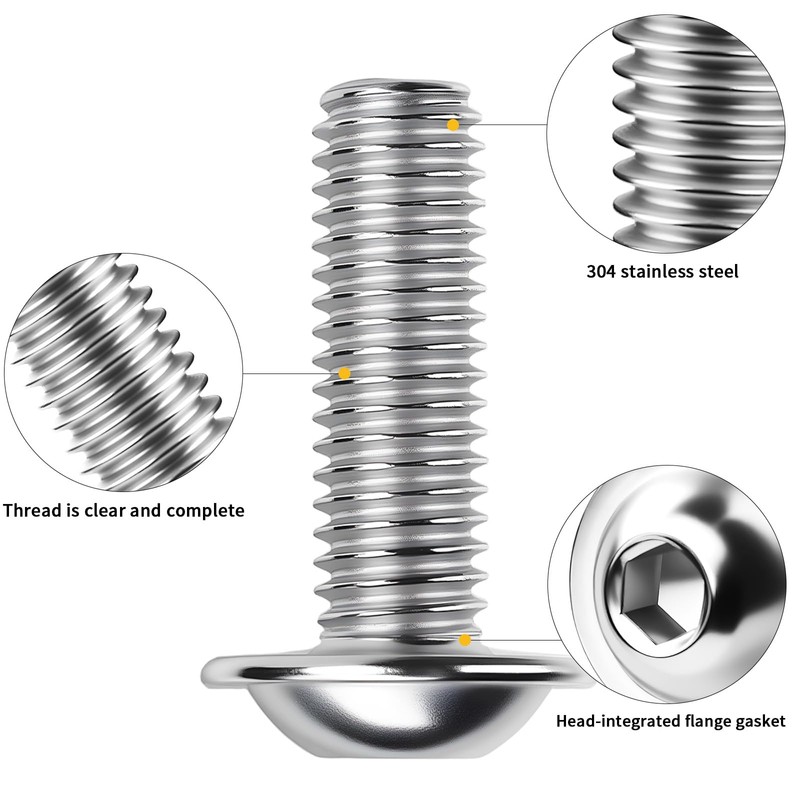 304 stainless steel

Thread is clear and complete

Head-integrated flange gasket