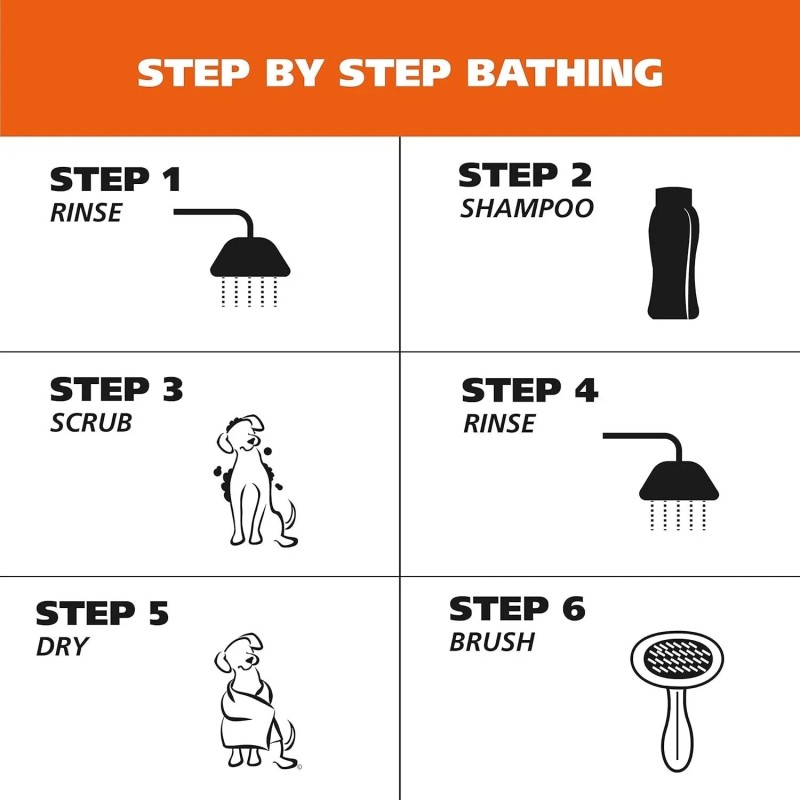 STEP BY STEP BATHING

STEP 1
RINSE

STEP 2
SHAMPOO

STEP 3
SCRUB

STEP 4
RINSE

STEP 5
DRY

STEP 6
BRUSH