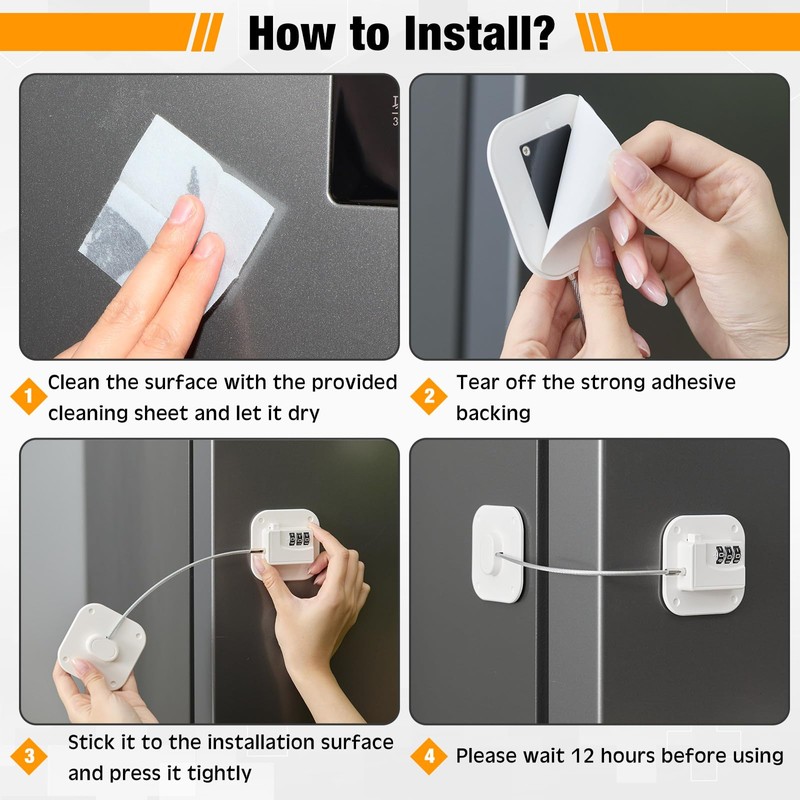 How to Install?

1 Clean the surface with the provided cleaning sheet and let it dry

2 Tear off the strong adhesive backing

3 Stick it to the installation surface and press it tightly

4 Please wait 12 hours before using