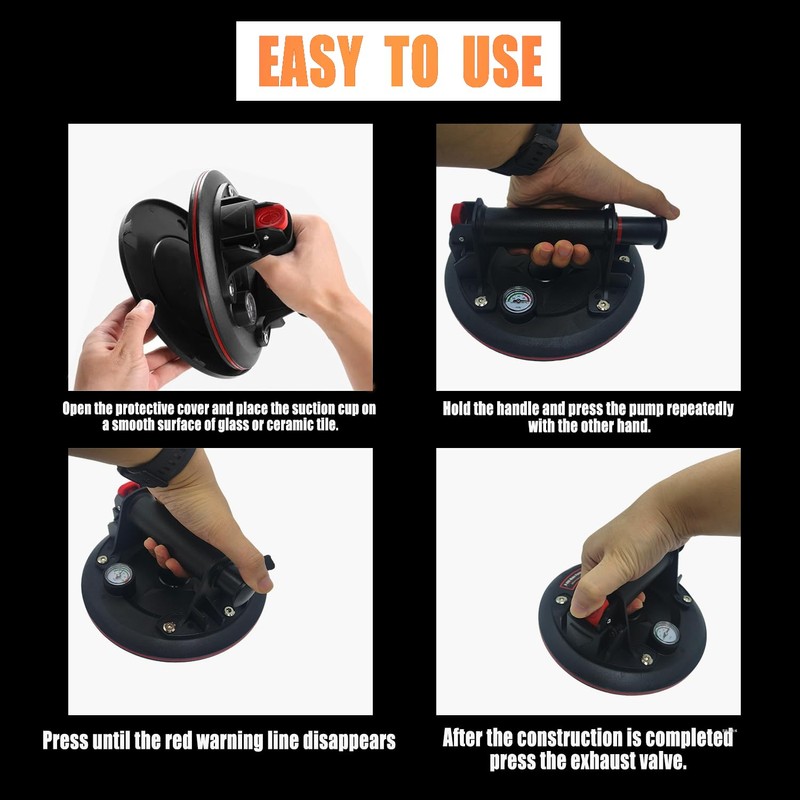 EASY TO USE

Open the protective cover and place the suction cup on a smooth surface of glass or ceramic tile.

Hold the handle and press the pump repeatedly with the other hand.

Press until the red warning line disappears

After the construction is completed press the exhaust valve.