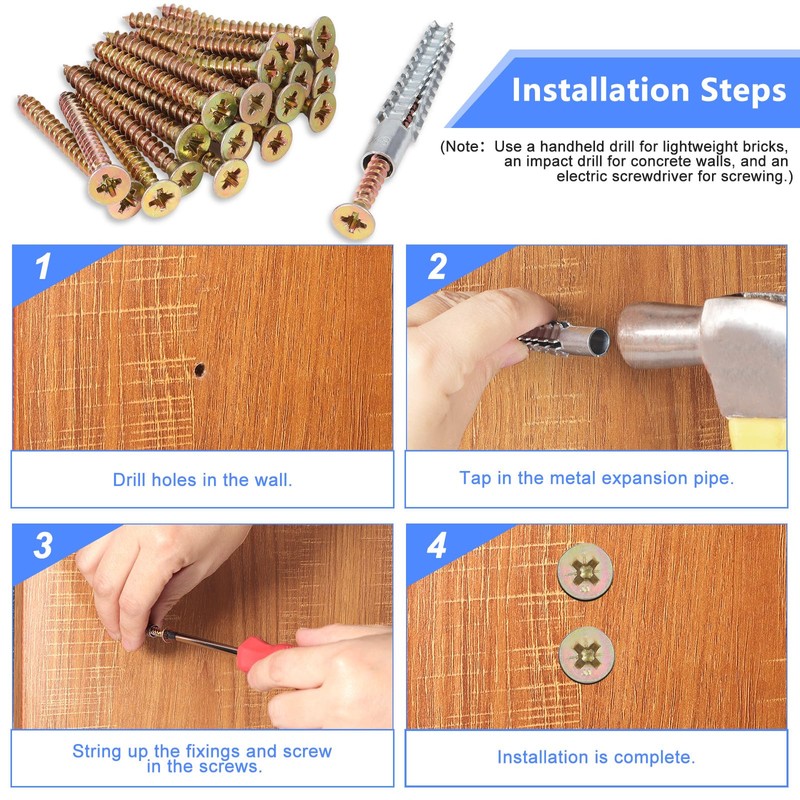 Installation Steps

(Note: Use a handheld drill for lightweight bricks, an impact drill for concrete walls, and an electric screwdriver for screwing.)

1

Drill holes in the wall.

2

Tap in the metal expansion pipe.

3

String up the fixings and screw in the screws.

4

Installation is complete.