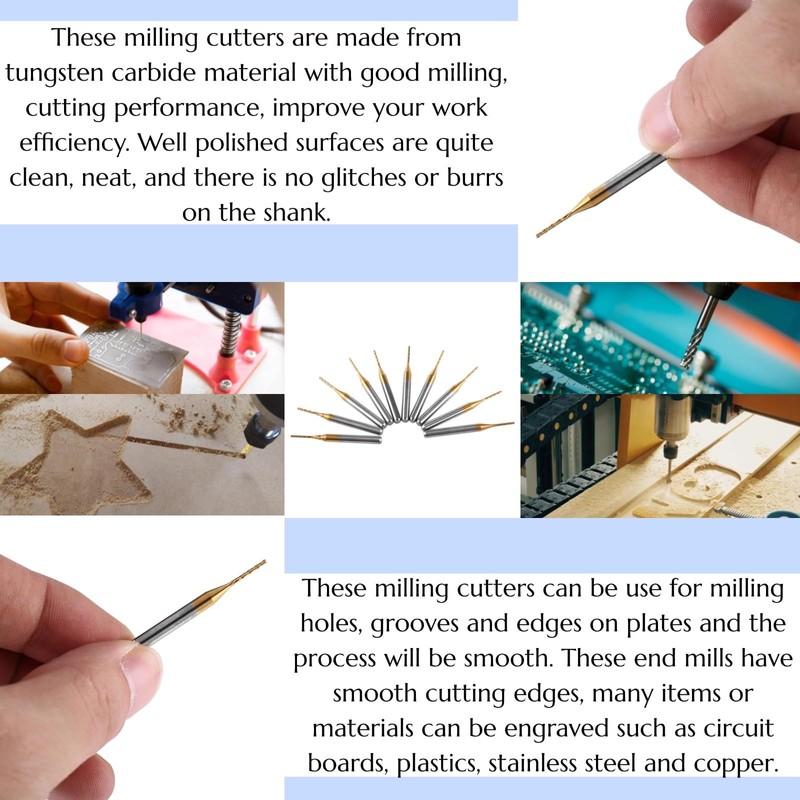 These milling cutters are made from tungsten carbide material with good milling, cutting performance, improve your work efficiency. Well polished surfaces are quite clean, neat, and there is no glitches or burrs on the shank.

These milling cutters can be use for milling holes, grooves and edges on plates and the process will be smooth. These end mills have smooth cutting edges, many items or materials can be engraved such as circuit boards, plastics, stainless steel and copper.