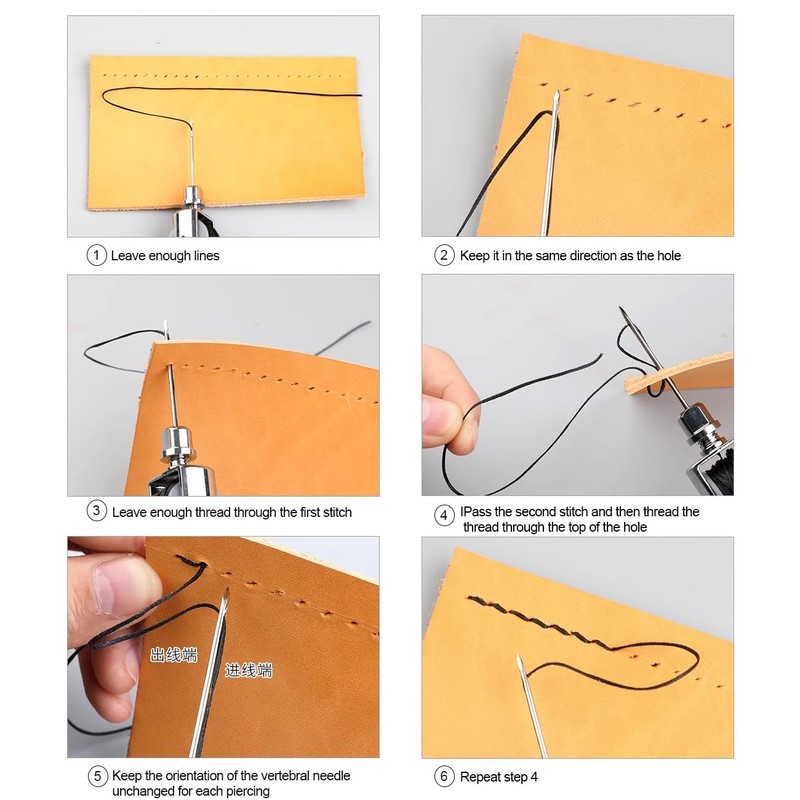 ① Leave enough lines

② Keep it in the same direction as the hole

③ Leave enough thread through the first stitch

④ IPass the second stitch and then thread the thread through the top of the hole

出线端

进线端

⑤ Keep the orientation of the vertebral needle unchanged for each piercing

⑥ Repeat step 4