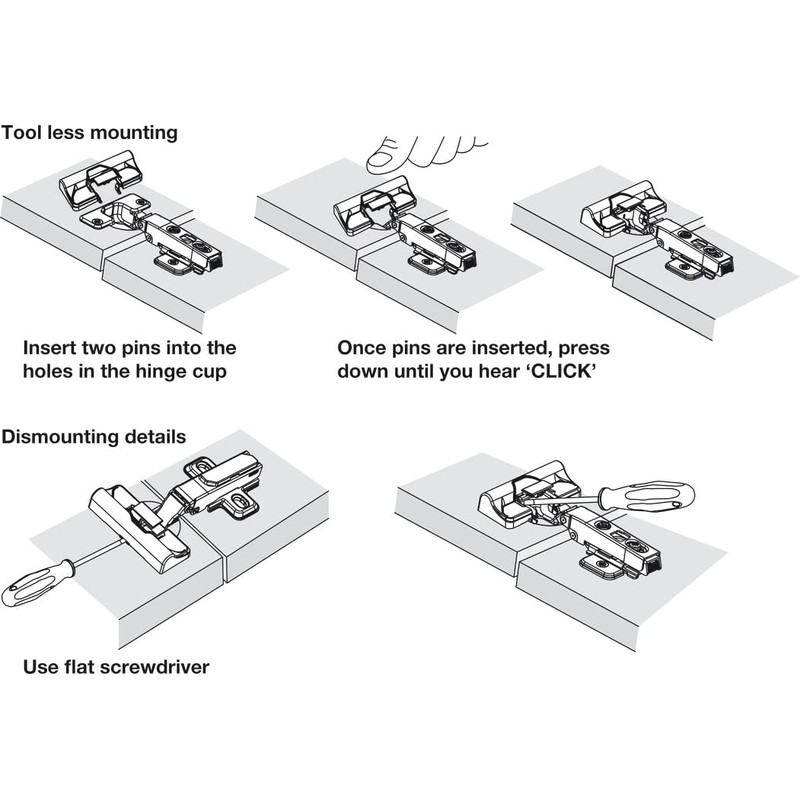 Tool less mounting

Insert two pins into the holes in the hinge cup

Once pins are inserted, press down until you hear ‘CLICK’

Dismounting details

Use flat screwdriver