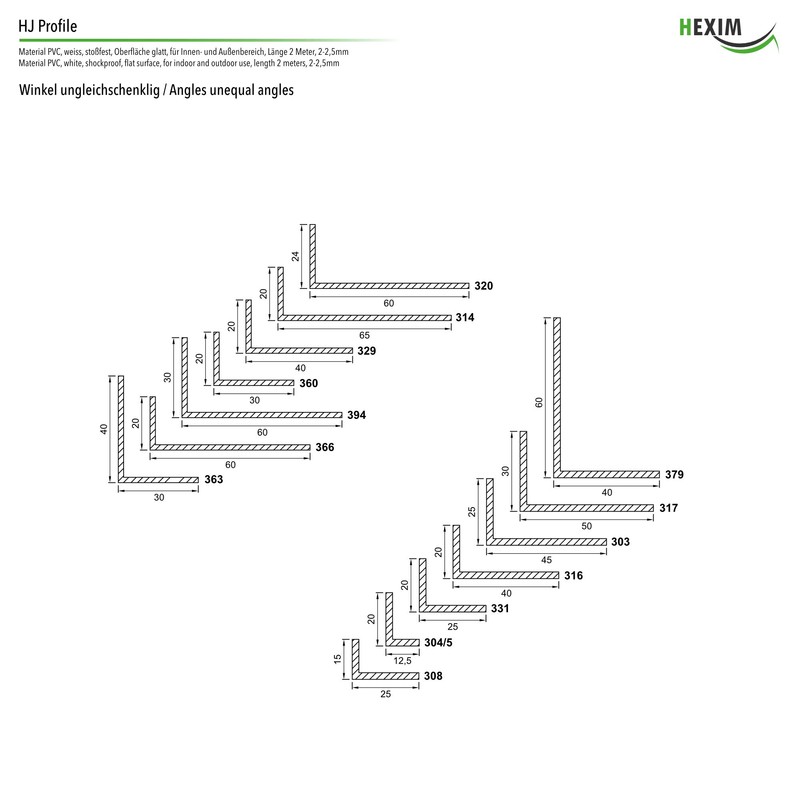 HJ Profile

HEXIM

Material PVC, weiss, stoßfest, Oberfläche glatt, für Innen- und Außenbereich, Länge 2 Meter, 2-2,5mm
Material PVC, white, shockproof, flat surface, for indoor and outdoor use, length 2 meters, 2-2,5mm

Winkel ungleichschenklig / Angles unequal angles

24
60
320

20
65
314

20
40
329

20
30
360

30
60
394

20
60
366

40
30
363

60
40
379

30
50
317

25
45
303

20
40
316

20
25
331

20
12,5
304/5

15
25
308