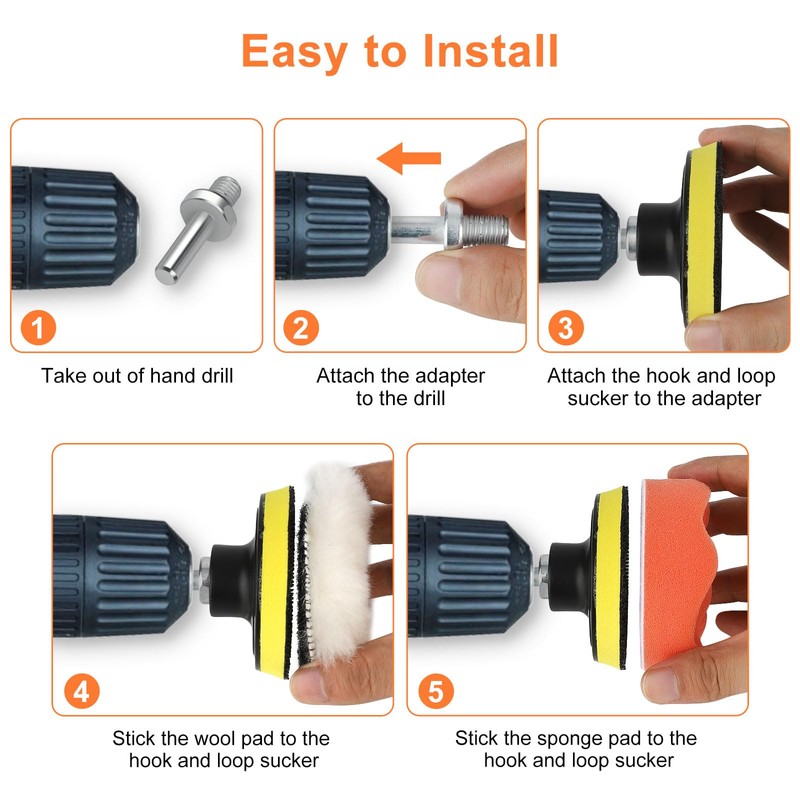 Easy to Install

1
Take out of hand drill

2
Attach the adapter to the drill

3
Attach the hook and loop sucker to the adapter

4
Stick the wool pad to the hook and loop sucker

5
Stick the sponge pad to the hook and loop sucker