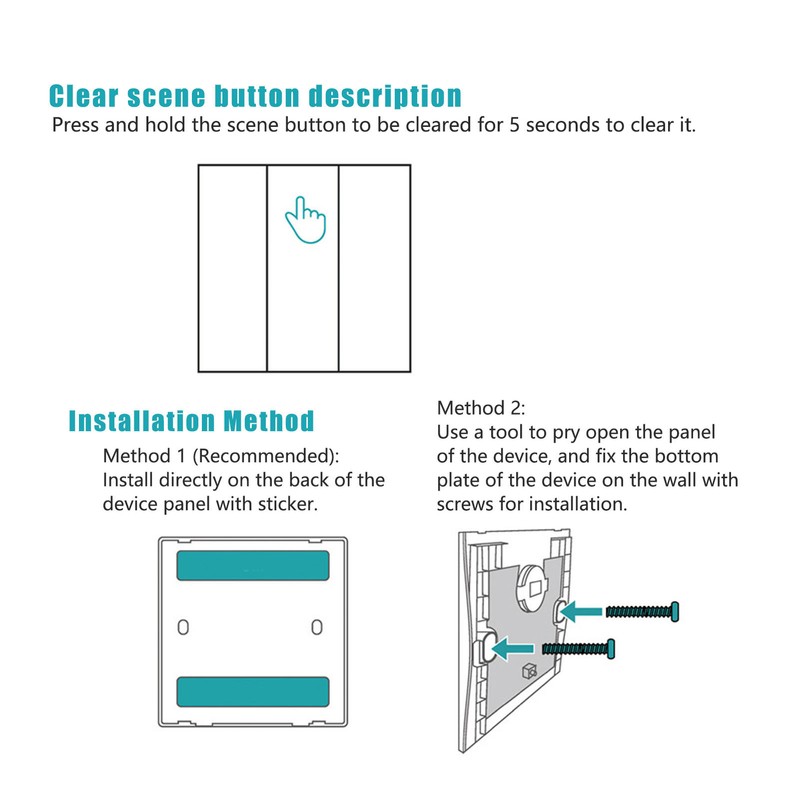 Clear scene button description
Press and hold the scene button to be cleared for 5 seconds to clear it.

Installation Method
Method 1 (Recommended):
Install directly on the back of the device panel with sticker.

Method 2:
Use a tool to pry open the panel of the device, and fix the bottom plate of the device on the wall with screws for installation.