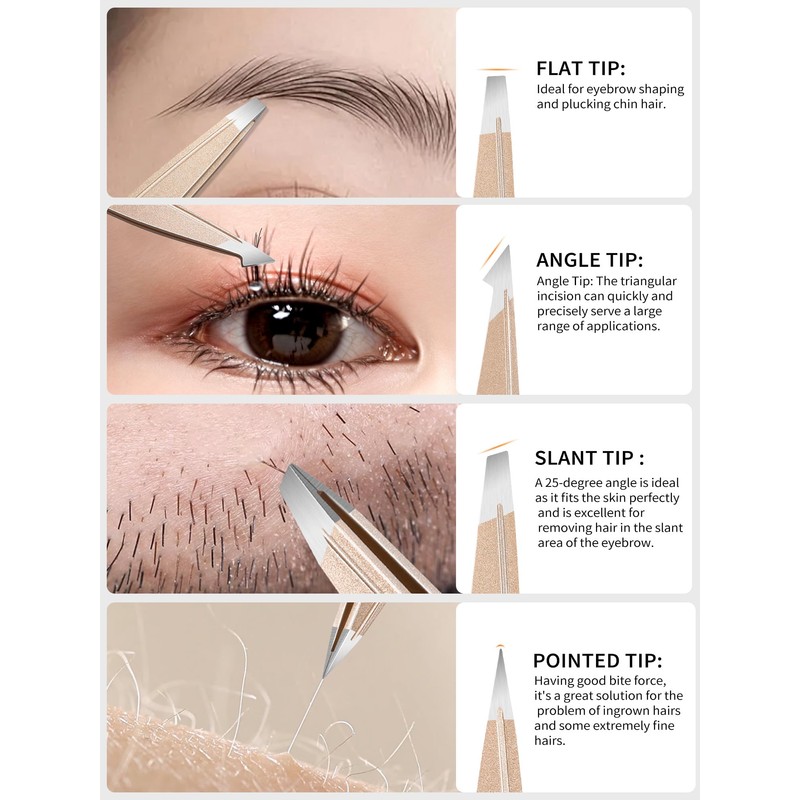 FLAT TIP:
Ideal for eyebrow shaping and plucking chin hair.

ANGLE TIP:
Angle Tip: The triangular incision can quickly and precisely serve a large range of applications.

SLANT TIP :
A 25-degree angle is ideal as it fits the skin perfectly and is excellent for removing hair in the slant area of the eyebrow.

POINTED TIP:
Having good bite force, it's a great solution for the problem of ingrown hairs and some extremely fine hairs.