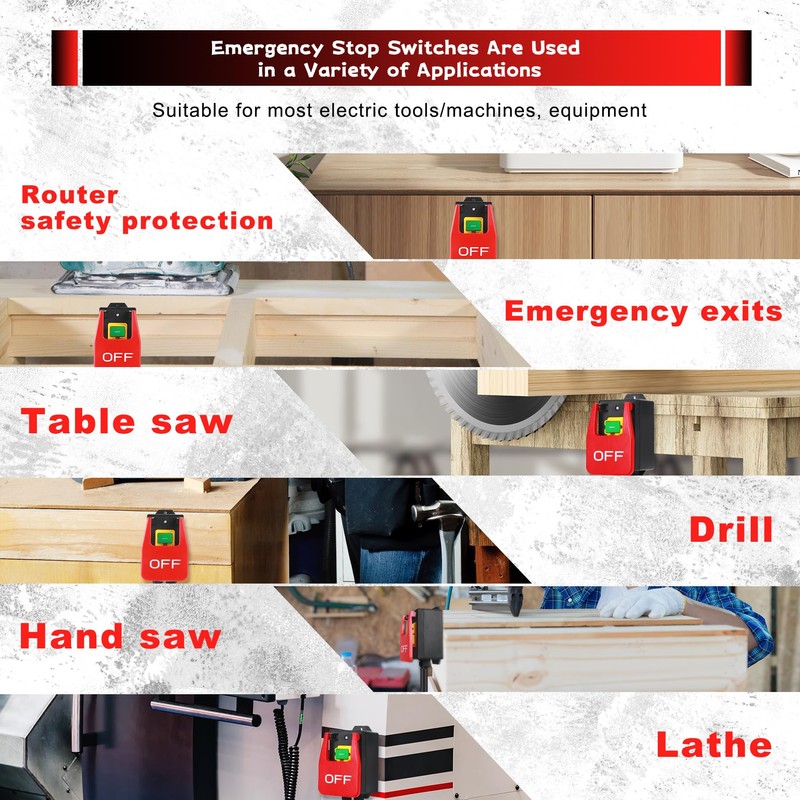 Emergency Stop Switches Are Used in a Variety of Applications

Suitable for most electric tools/machines, equipment

Router safety protection

OFF

OFF

Emergency exits

Table saw

OFF

OFF

Drill

Hand saw

OFF

Lathe