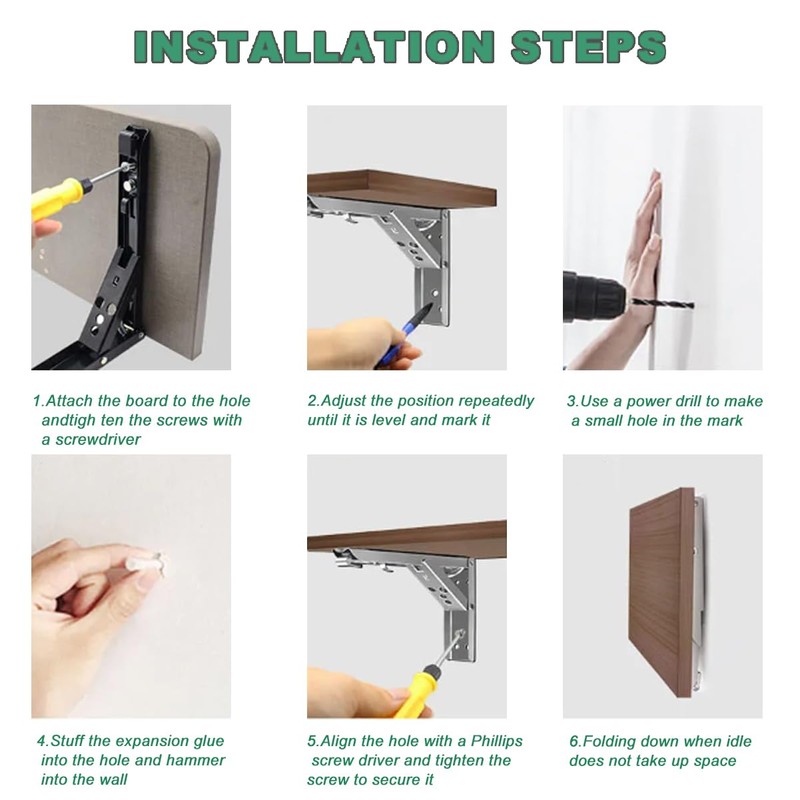 INSTALLATION STEPS

1.Attach the board to the hole andtigh ten the screws with a screwdriver

2.Adjust the position repeatedly until it is level and mark it

3.Use a power drill to make a small hole in the mark

4.Stuff the expansion glue into the hole and hammer into the wall

5.Align the hole with a Phillips screw driver and tighten the screw to secure it

6.Folding down when idle does not take up space