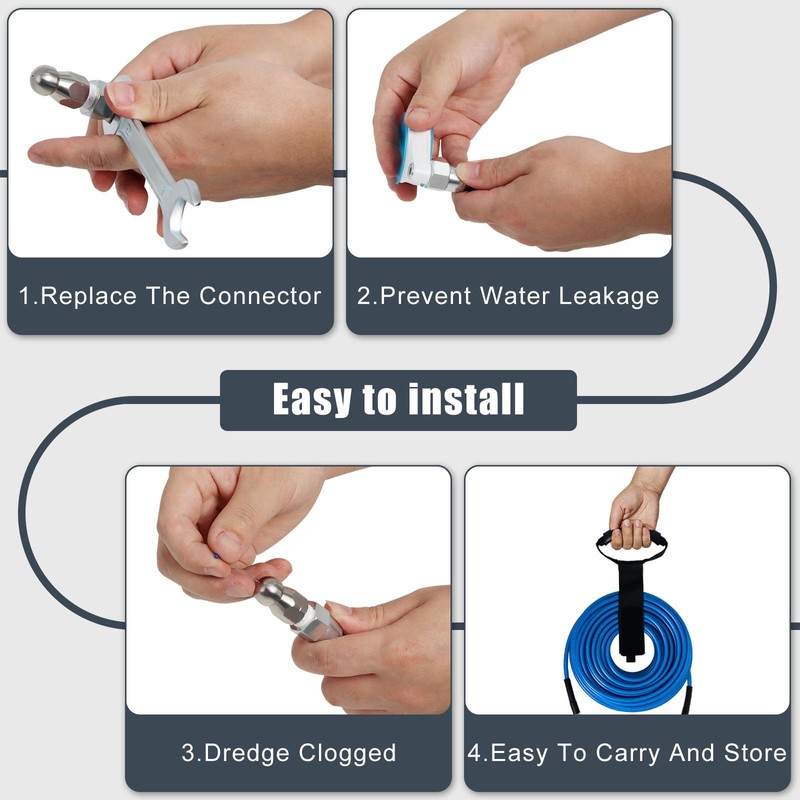 1.Replace The Connector

2.Prevent Water Leakage

Easy to install

3.Dredge Clogged

4.Easy To Carry And Store