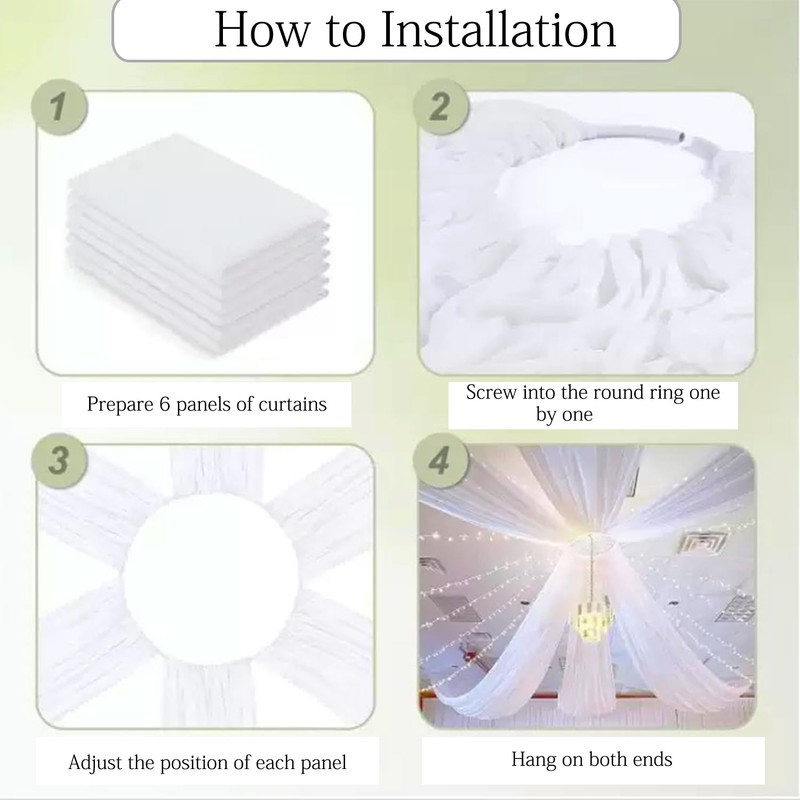 How to Installation

1

Prepare 6 panels of curtains

2

Screw into the round ring one by one

3

Adjust the position of each panel

4

Hang on both ends