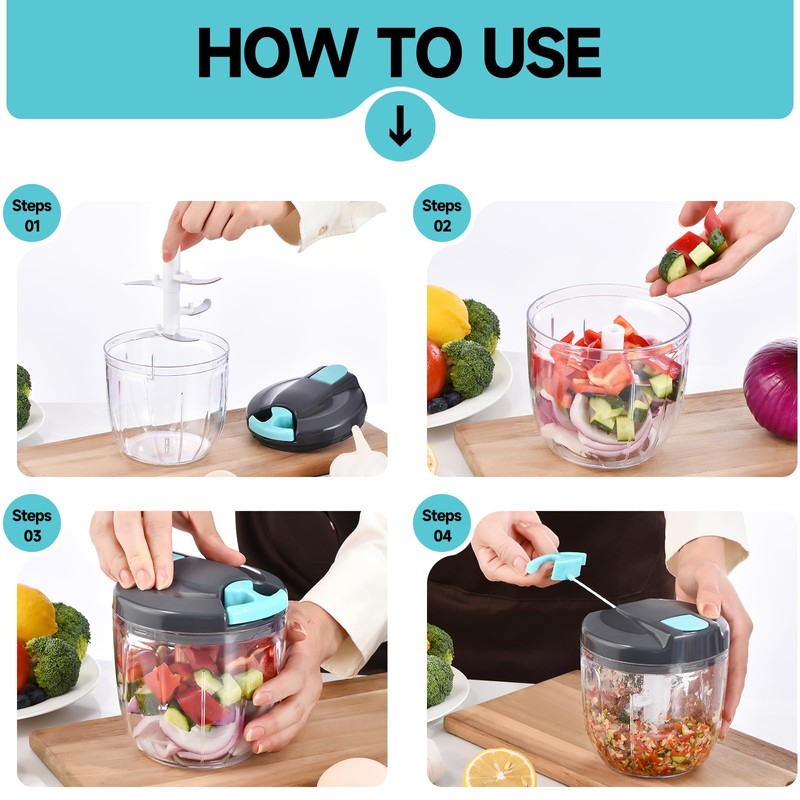 HOW TO USE

Steps 01

Steps 02

Steps 03

Steps 04