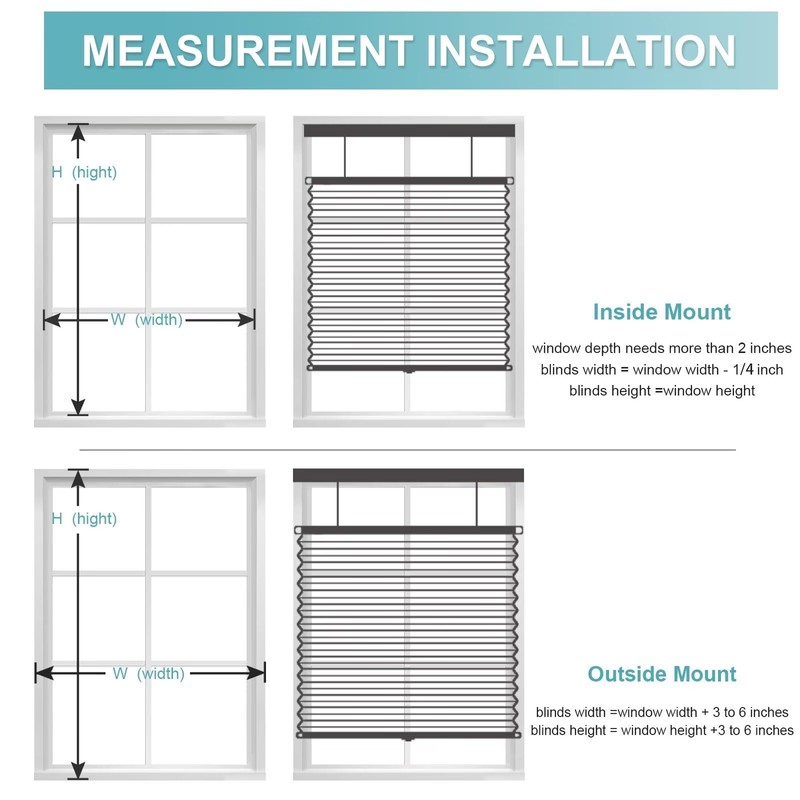 MEASUREMENT INSTALLATION

H (hight)

W (width)

Inside Mount

window depth needs more than 2 inches
blinds width = window width - 1/4 inch
blinds height =window height

H (hight)

W (width)

Outside Mount

blinds width =window width + 3 to 6 inches
blinds height = window height +3 to 6 inches