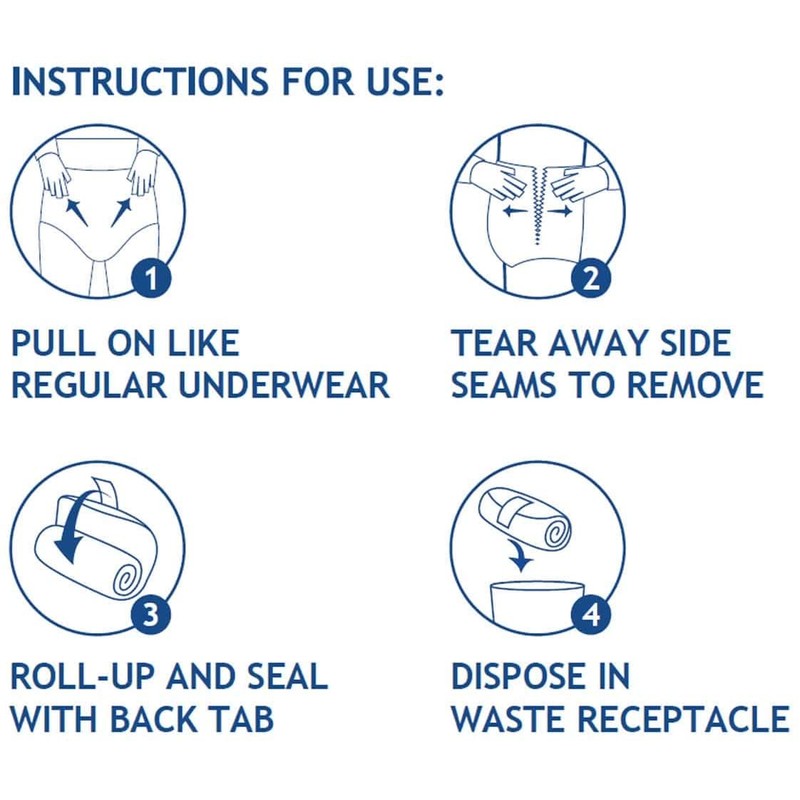 INSTRUCTIONS FOR USE:

1

PULL ON LIKE REGULAR UNDERWEAR

2

TEAR AWAY SIDE SEAMS TO REMOVE

3

ROLL-UP AND SEAL WITH BACK TAB

4

DISPOSE IN WASTE RECEPTACLE