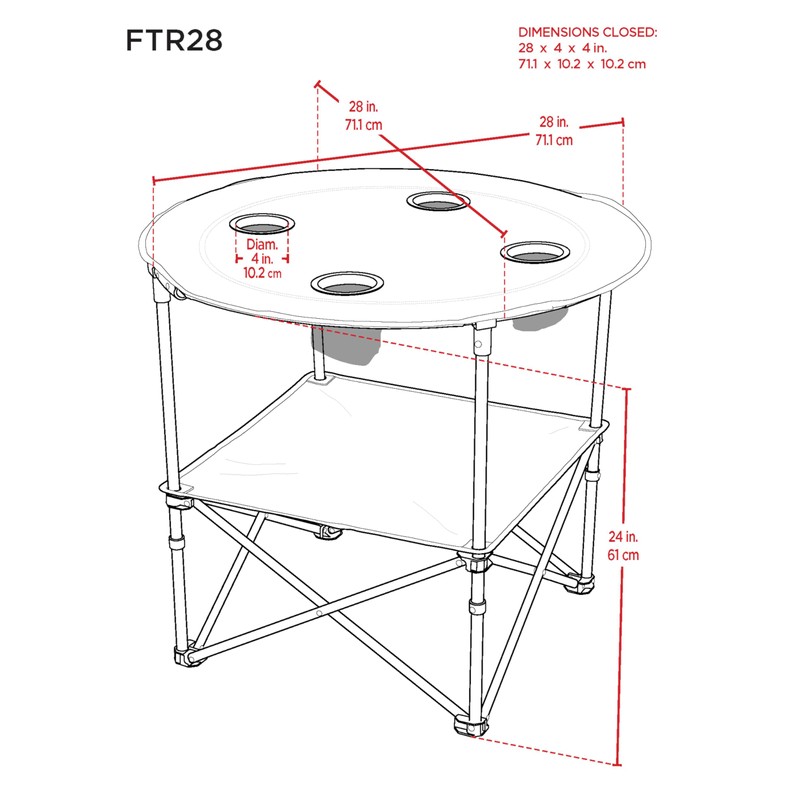 FTR28

DIMENSIONS CLOSED:
28 x 4 x 4 in.
71.1 x 10.2 x 10.2 cm

28 in.
71.1 cm

28 in.
71.1 cm

Diam.
4 in.
10.2 cm

24 in.
61 cm