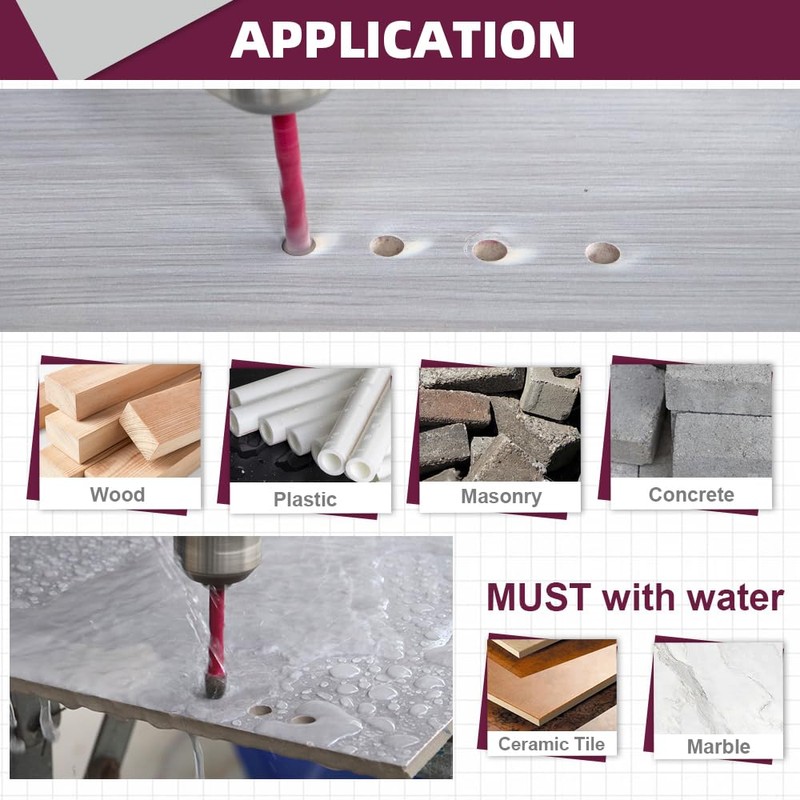 APPLICATION

Wood

Plastic

Masonry

Concrete

MUST with water

Ceramic Tile

Marble