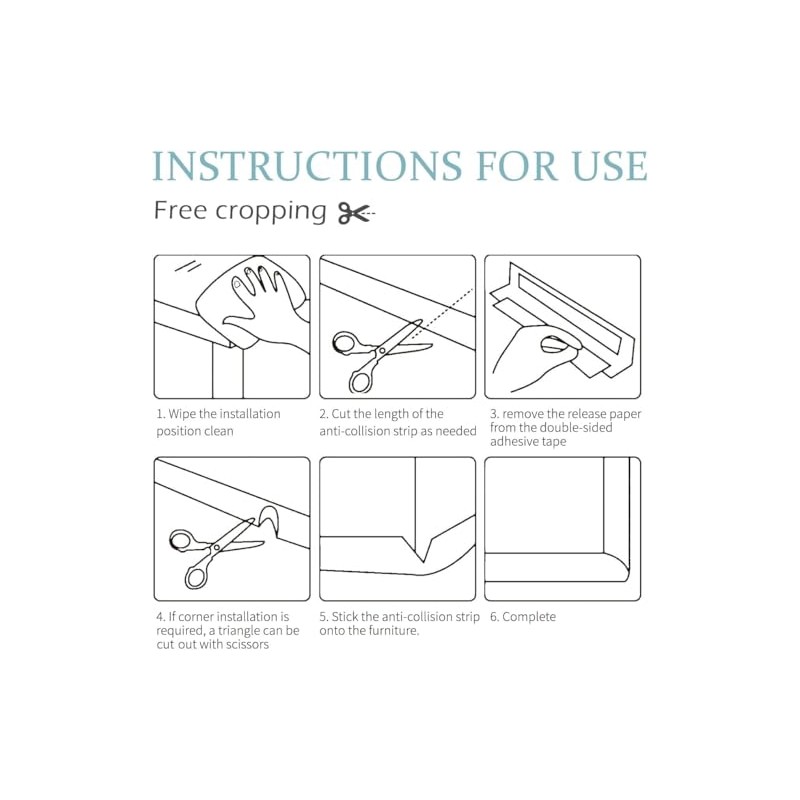 INSTRUCTIONS FOR USE

Free cropping

1. Wipe the installation position clean

2. Cut the length of the anti-collision strip as needed

3. remove the release paper from the double-sided adhesive tape

4. If corner installation is required, a triangle can be cut out with scissors

5. Stick the anti-collision strip onto the furniture.

6. Complete