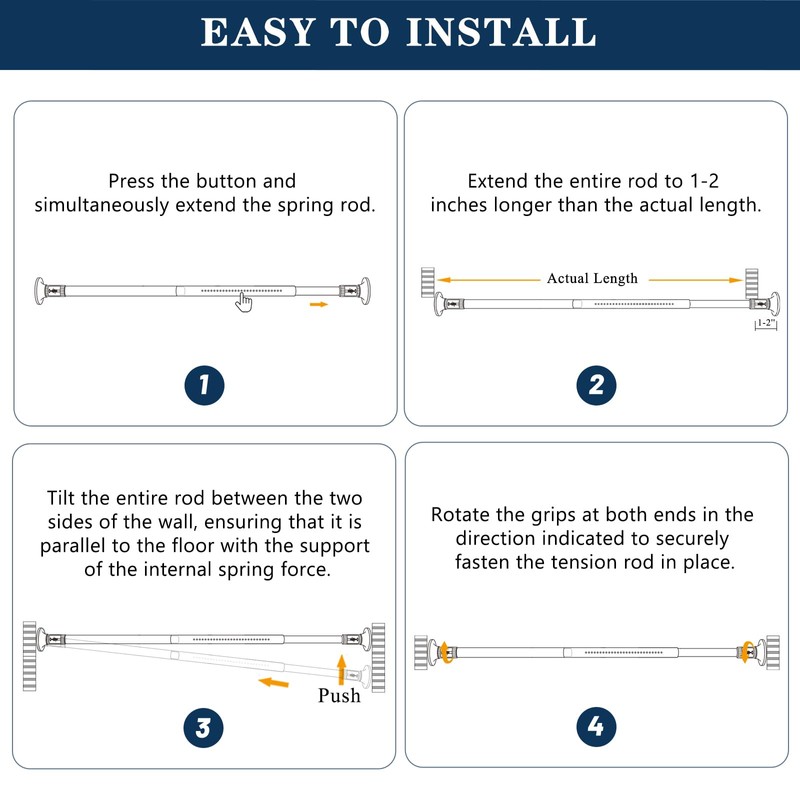 EASY TO INSTALL

Press the button and simultaneously extend the spring rod.

1

Extend the entire rod to 1-2 inches longer than the actual length.

Actual Length

1-2"

2

Tilt the entire rod between the two sides of the wall, ensuring that it is parallel to the floor with the support of the internal spring force.

Push

3

Rotate the grips at both ends in the direction indicated to securely fasten the tension rod in place.

4