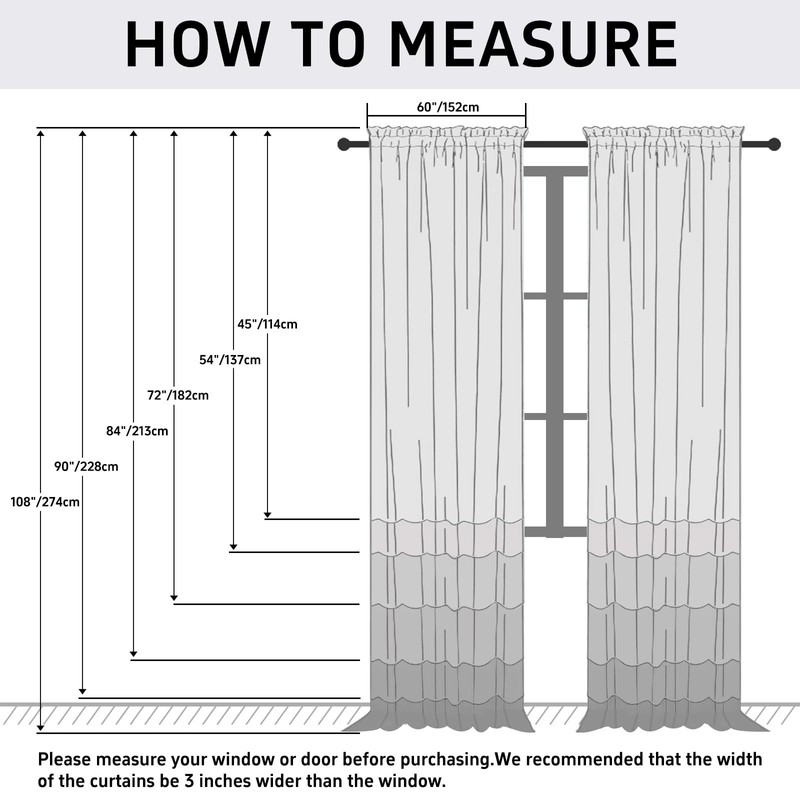 HOW TO MEASURE

60"/152cm

45"/114cm

54"/137cm

72"/182cm

84"/213cm

90"/228cm

108"/274cm

Please measure your window or door before purchasing.We recommended that the width of the curtains be 3 inches wider than the window.