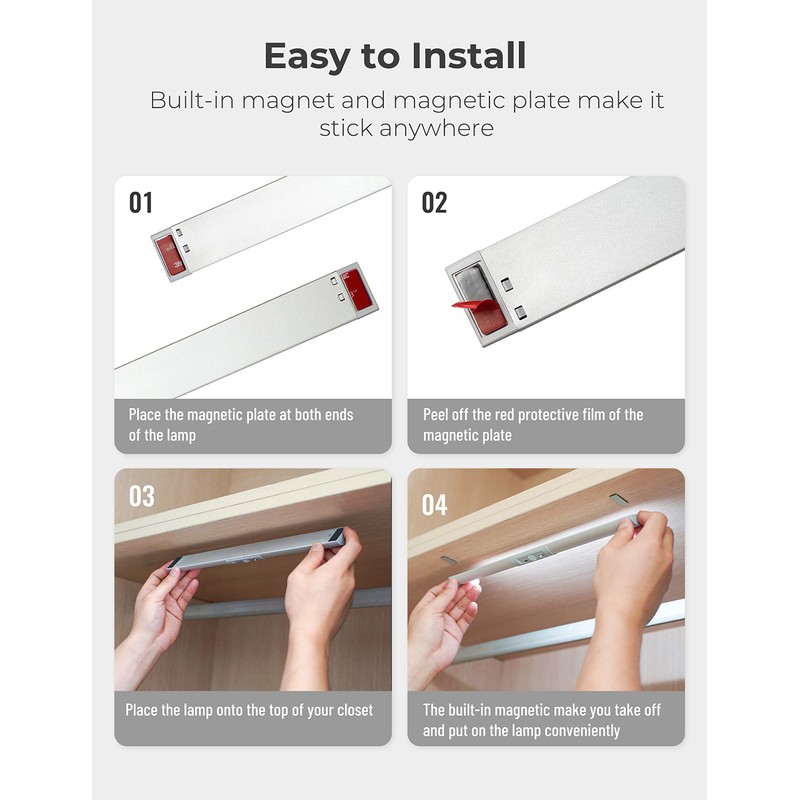 Easy to Install

Built-in magnet and magnetic plate make it stick anywhere

01

Place the magnetic plate at both ends of the lamp

02

Peel off the red protective film of the magnetic plate

03

Place the lamp onto the top of your closet

04

The built-in magnetic make you take off and put on the lamp conveniently