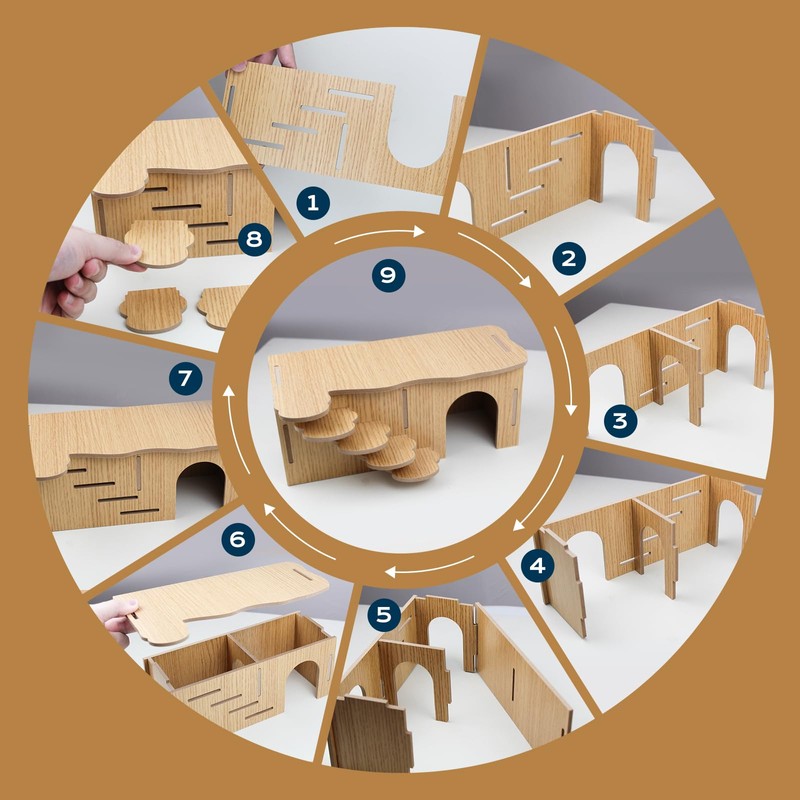 1
2
3
4
5
6
7
8
9